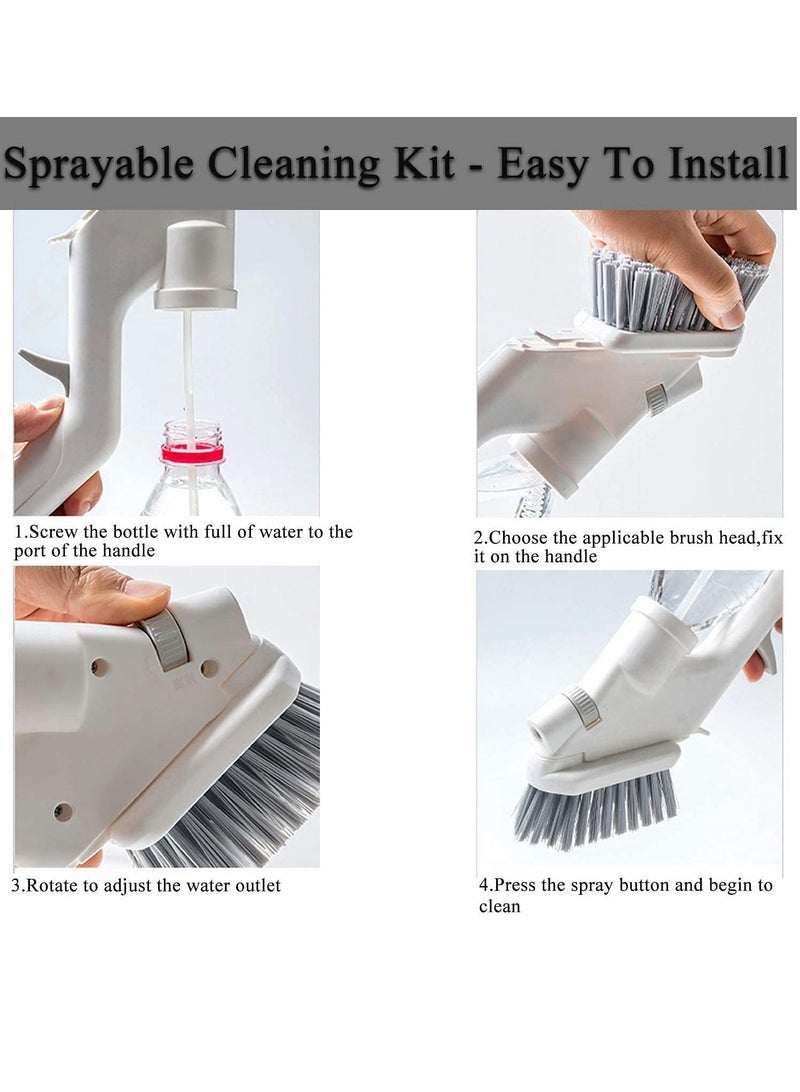 Sprayable Cleaning Kit - Easy To Install

1.Screw the bottle with full of water to the port of the handle

2.Choose the applicable brush head,fix it on the handle

3.Rotate to adjust the water outlet

4.Press the spray button and begin to clean