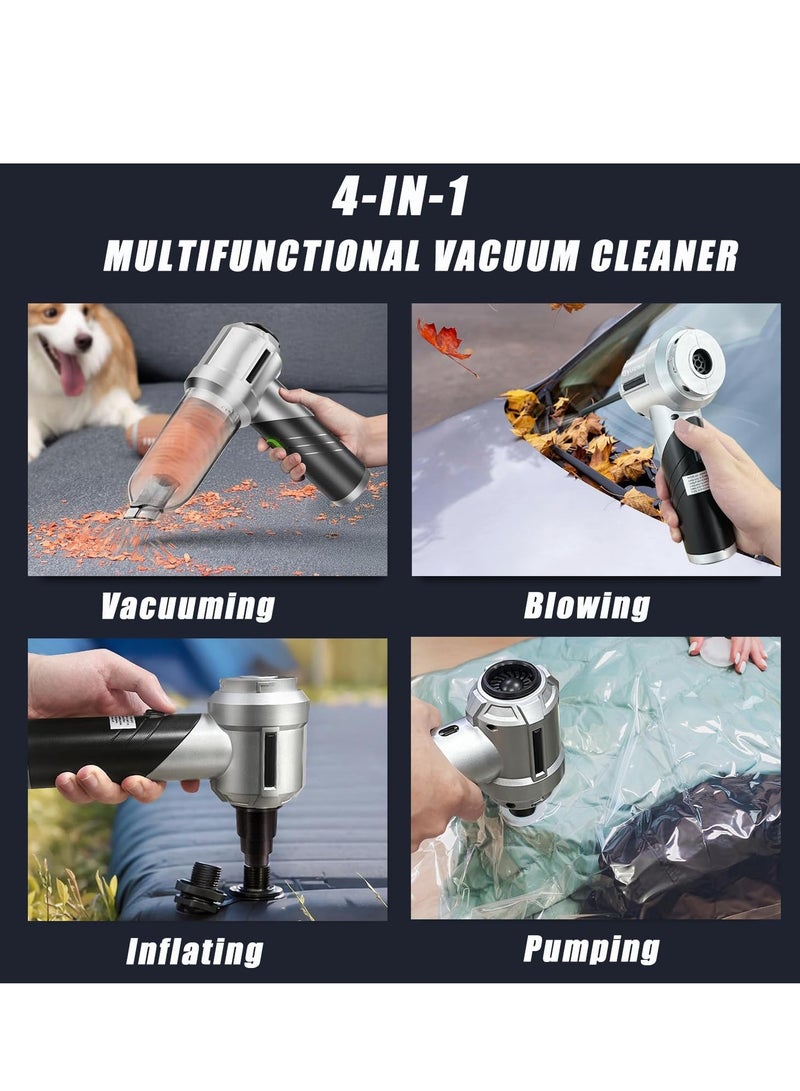 4-IN-1
MULTIFUNCTIONAL VACUUM CLEANER

Vacuuming

Blowing

Inflating

Pumping