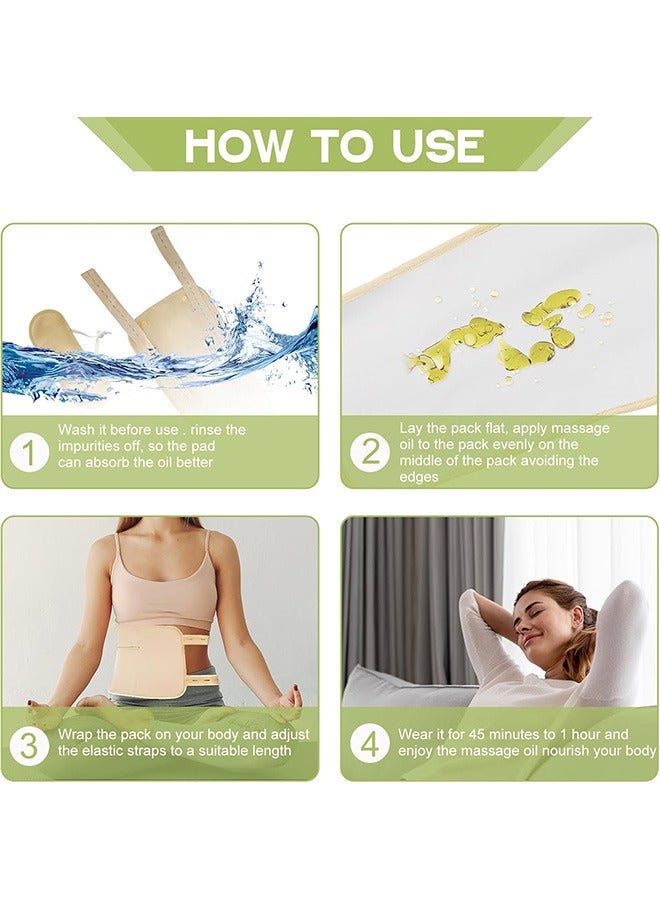 HOW TO USE

1 Wash it before use . rinse the impurities off, so the pad can absorb the oil better

2 Lay the pack flat, apply massage oil to the pack evenly on the middle of the pack avoiding the edges

3 Wrap the pack on your body and adjust the elastic straps to a suitable length

4 Wear it for 45 minutes to 1 hour and enjoy the massage oil nourish your body