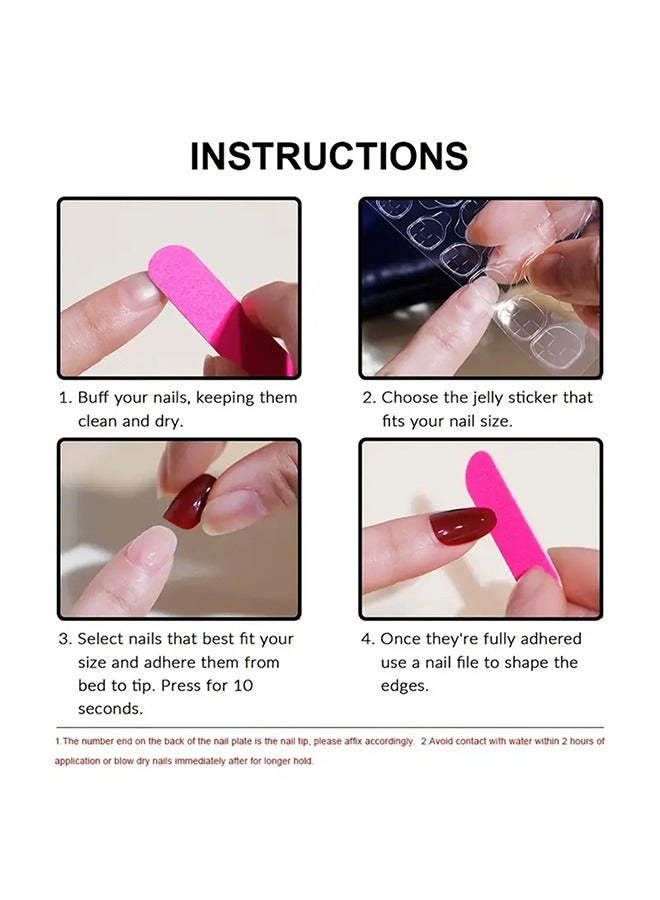 INSTRUCTIONS

1. Buff your nails, keeping them clean and dry.

2. Choose the jelly sticker that fits your nail size.

3. Select nails that best fit your size and adhere them from bed to tip. Press for 10 seconds.

4. Once they're fully adhered use a nail file to shape the edges.

1.The number end on the back of the nail plate is the nail tip, please affix accordingly. 2.Avoid contact with water within 2 hours of application or blow dry nails immediately after for longer hold.