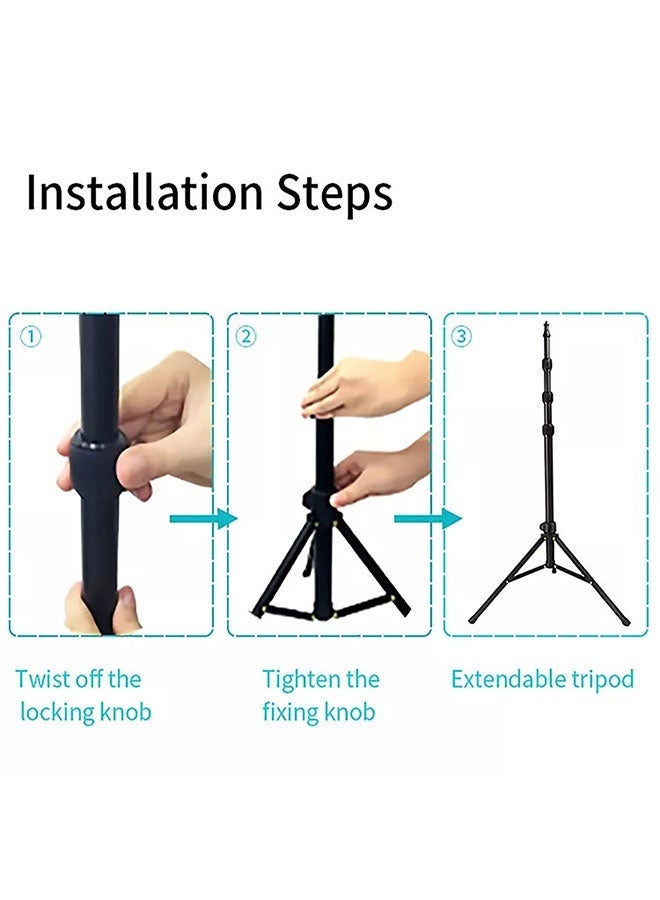 Installation Steps

①

②

③

Twist off the locking knob

Tighten the fixing knob

Extendable tripod