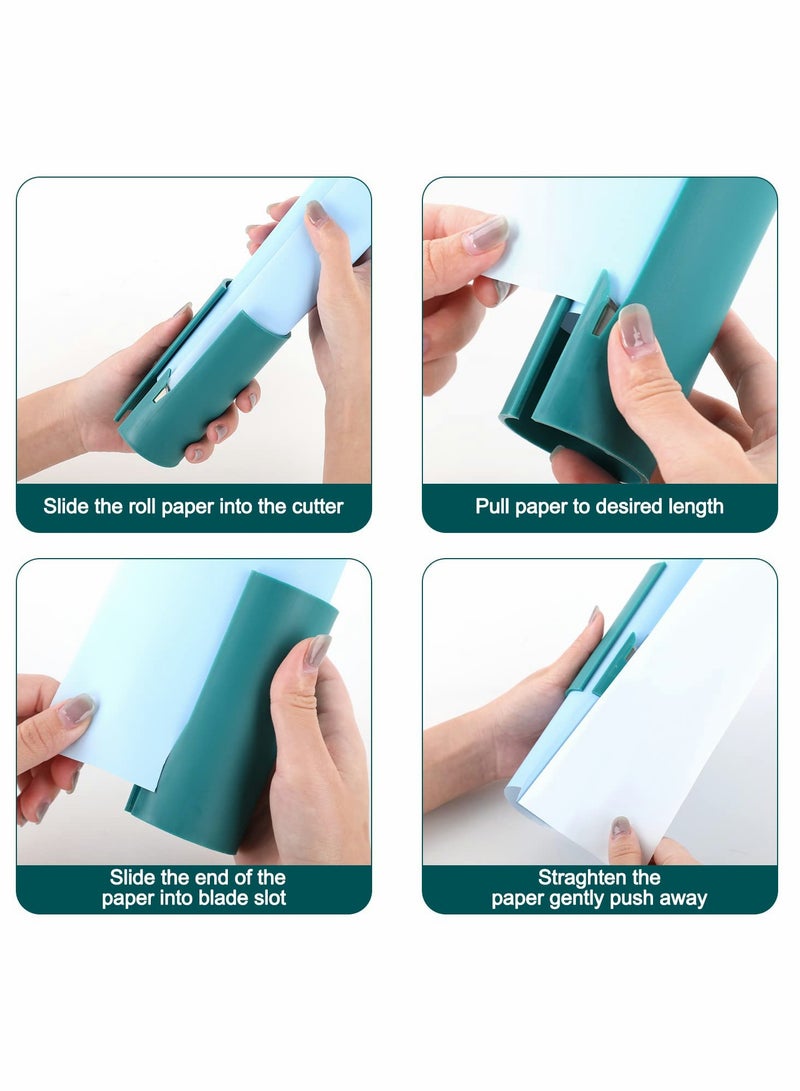 Slide the roll paper into the cutter

Pull paper to desired length

Slide the end of the paper into blade slot

Straghten the paper gently push away