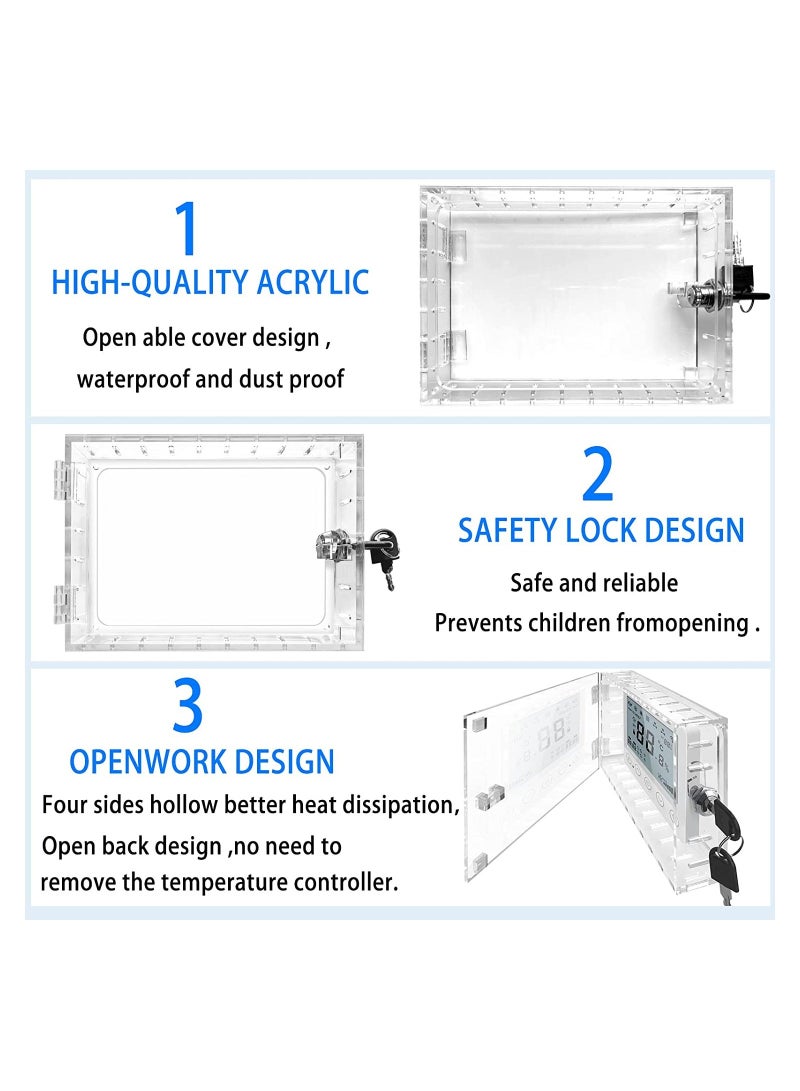 1
HIGH-QUALITY ACRYLIC
Open able cover design ,
waterproof and dust proof

2
SAFETY LOCK DESIGN
Safe and reliable
Prevents children fromopening .

3
OPENWORK DESIGN
Four sides hollow better heat dissipation,
Open back design ,no need to
remove the temperature controller.