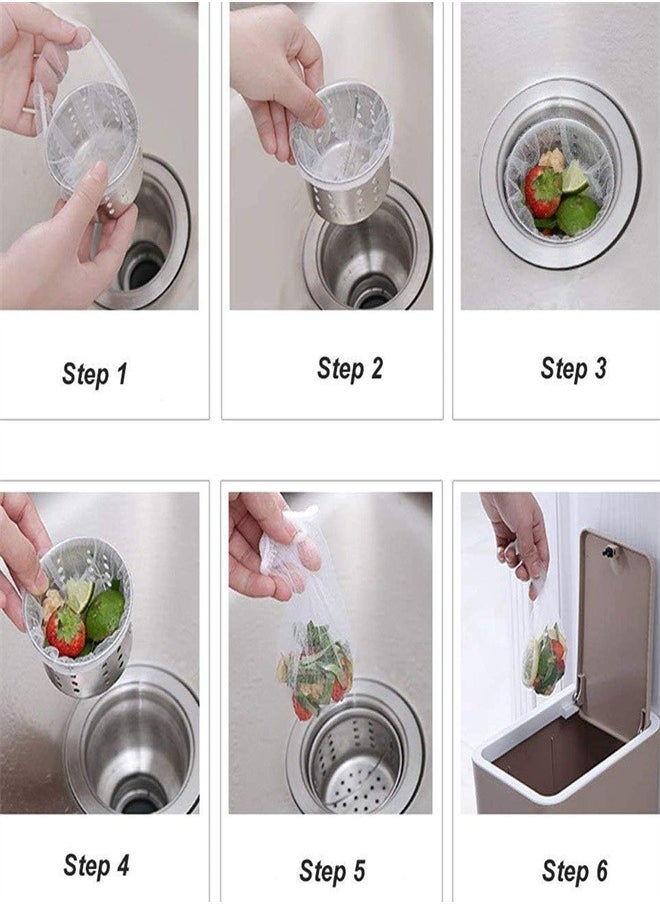 Step 1

Step 2

Step 3

Step 4

Step 5

Step 6