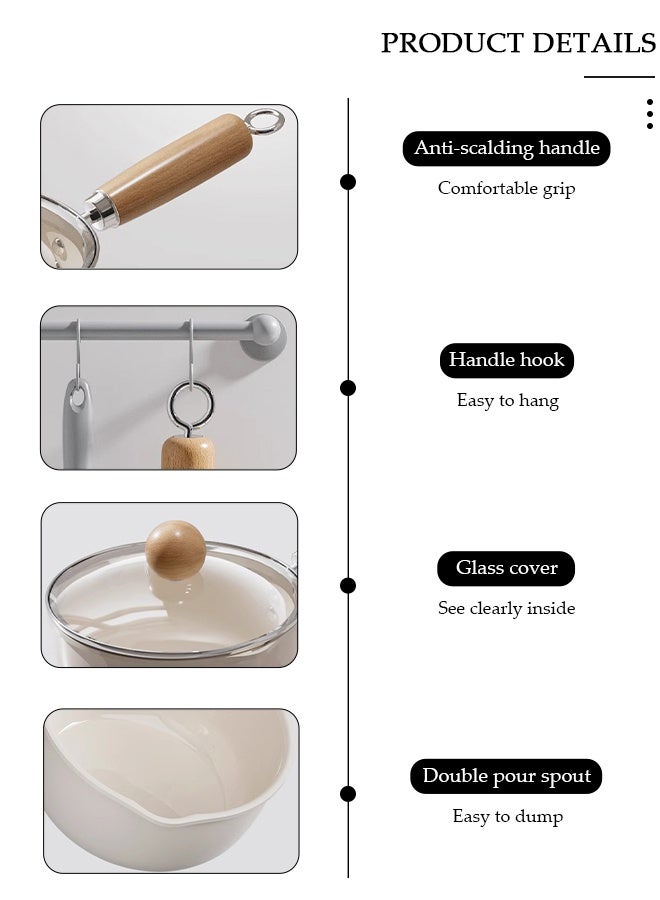 PRODUCT DETAILS

Anti-scalding handle
Comfortable grip

Handle hook
Easy to hang

Glass cover
See clearly inside

Double pour spout
Easy to dump