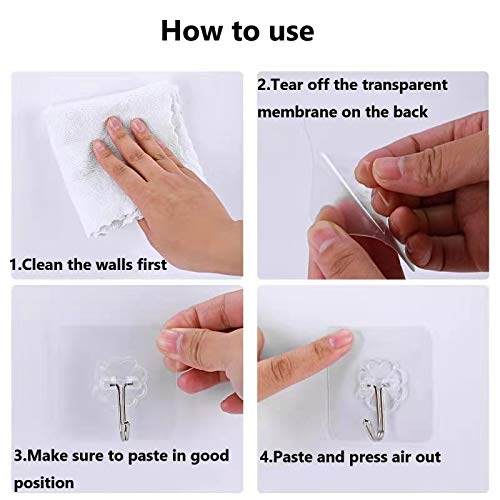 How to use

1.Clean the walls first

2.Tear off the transparent membrane on the back

3.Make sure to paste in good position

4.Paste and press air out