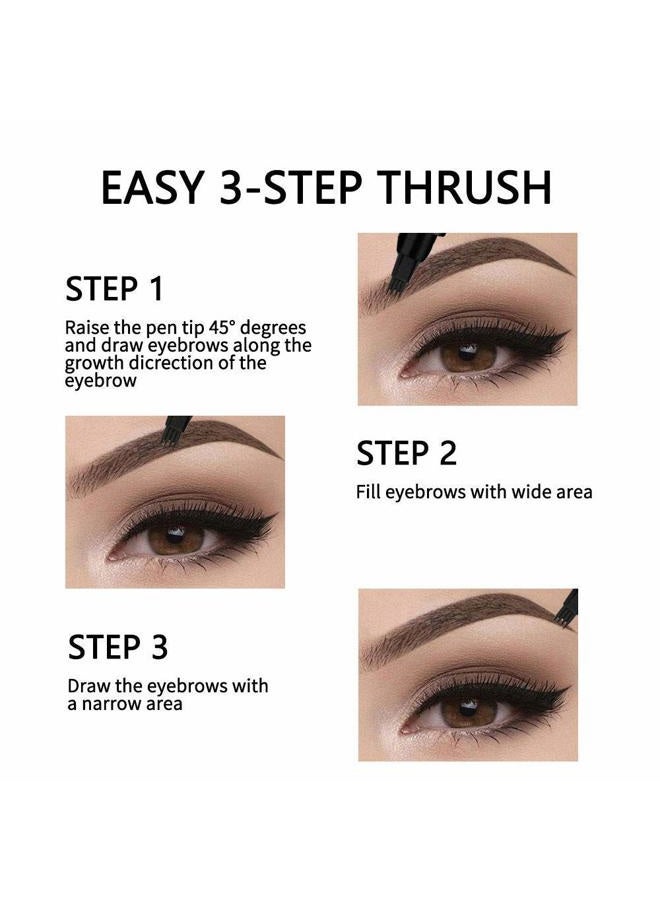 EASY 3-STEP THRUSH

STEP 1

Raise the pen tip 45° degrees and draw eyebrows along the growth dicrection of the eyebrow

STEP 2

Fill eyebrows with wide area

STEP 3

Draw the eyebrows with a narrow area