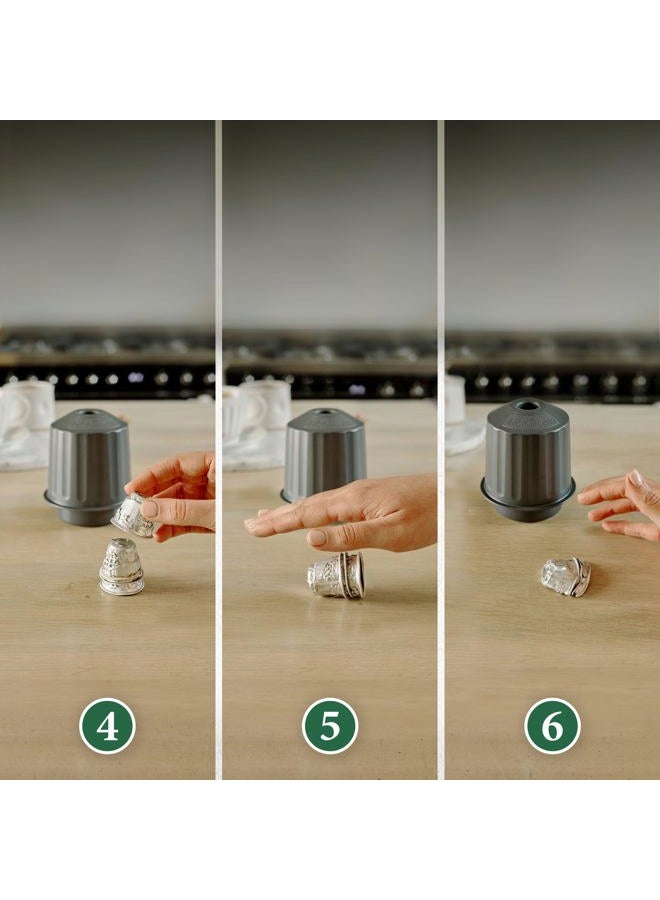 4

5

6