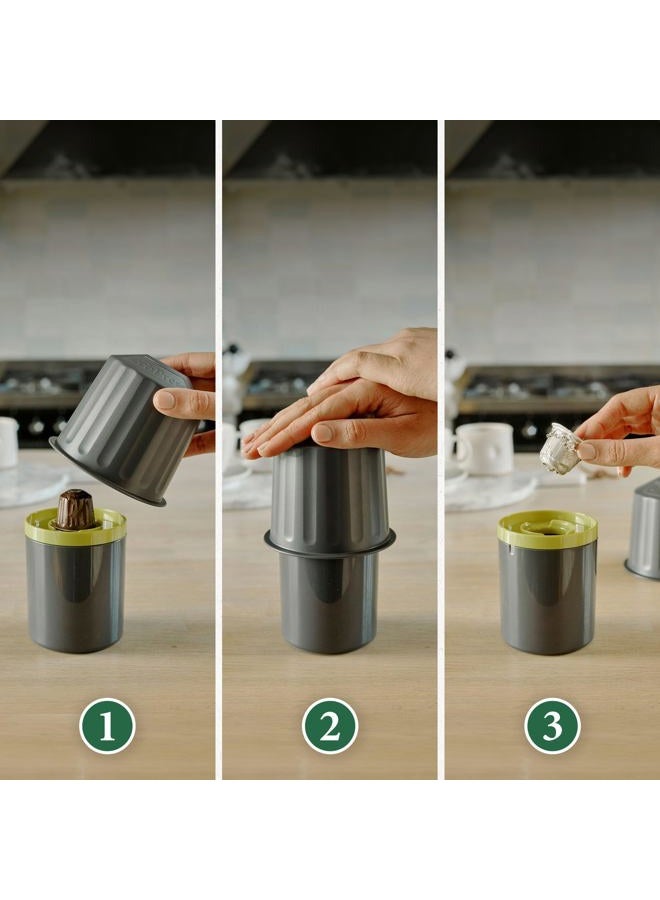 1

2

3