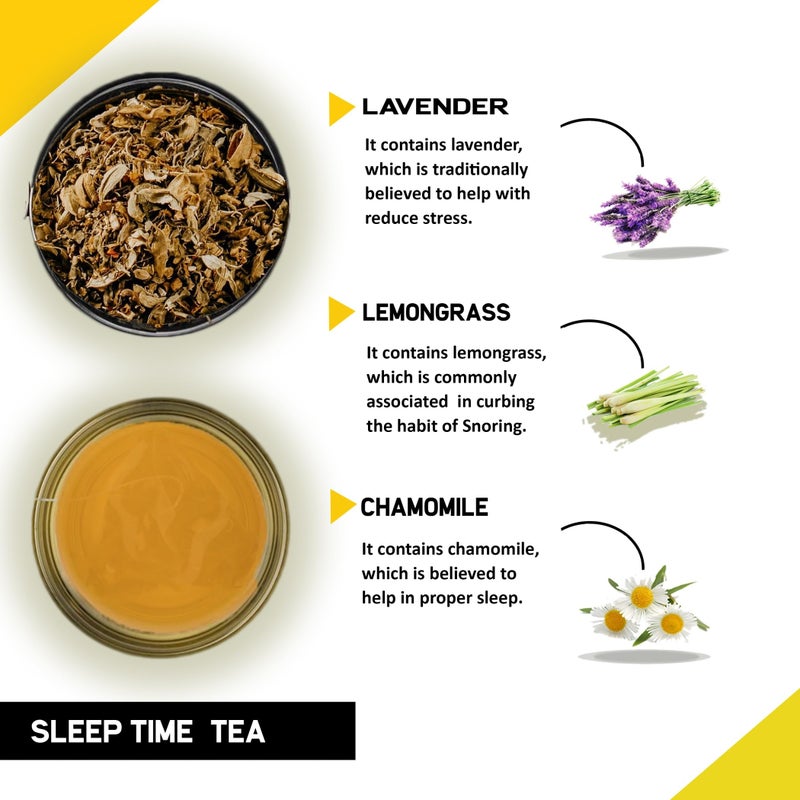 LAVENDER

It contains lavender, which is traditionally believed to help with reduce stress.

LEMONGRASS

It contains lemongrass, which is commonly associated in curbing the habit of Snoring.

CHAMOMILE

It contains chamomile, which is believed to help in proper sleep.

SLEEP TIME TEA