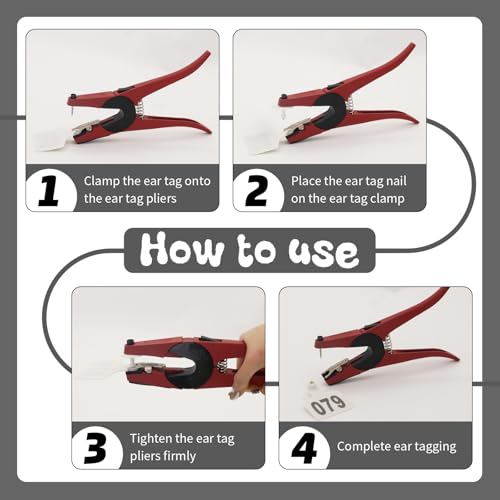 1 Clamp the ear tag onto the ear tag pliers

2 Place the ear tag nail on the ear tag clamp

How to use

3 Tighten the ear tag pliers firmly

079

4 Complete ear tagging