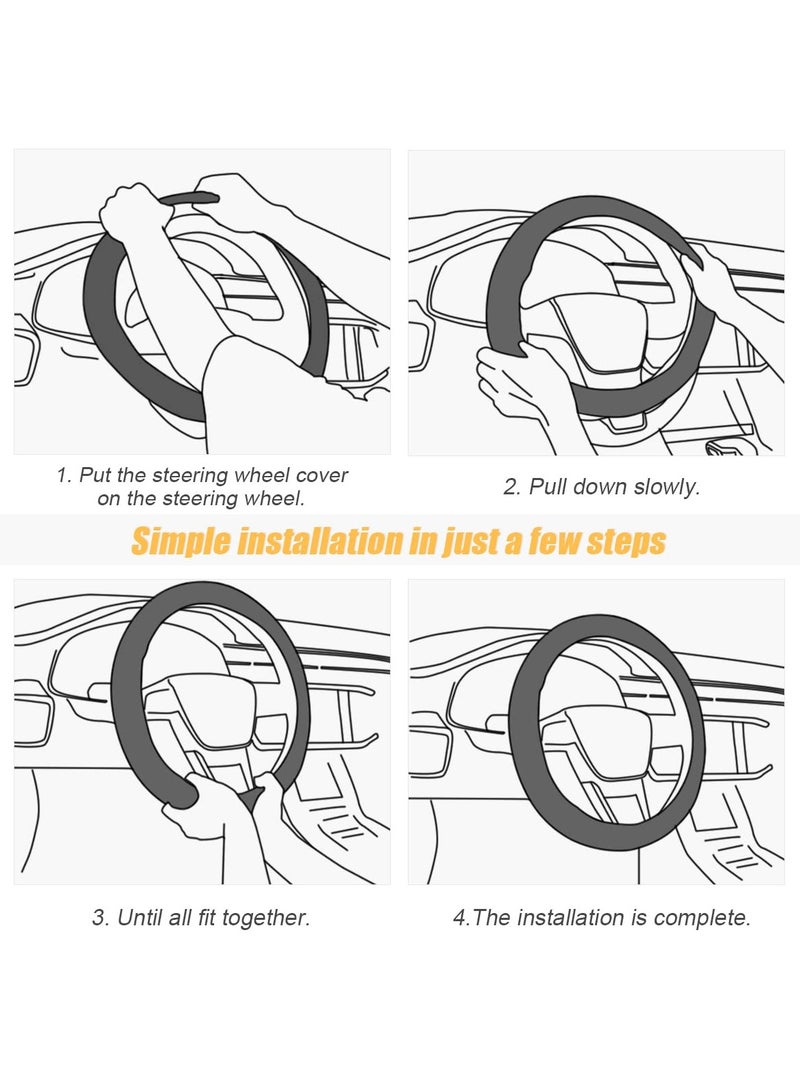 1. Put the steering wheel cover on the steering wheel.

2. Pull down slowly.

Simple installation in just a few steps

3. Until all fit together.

4.The installation is complete.