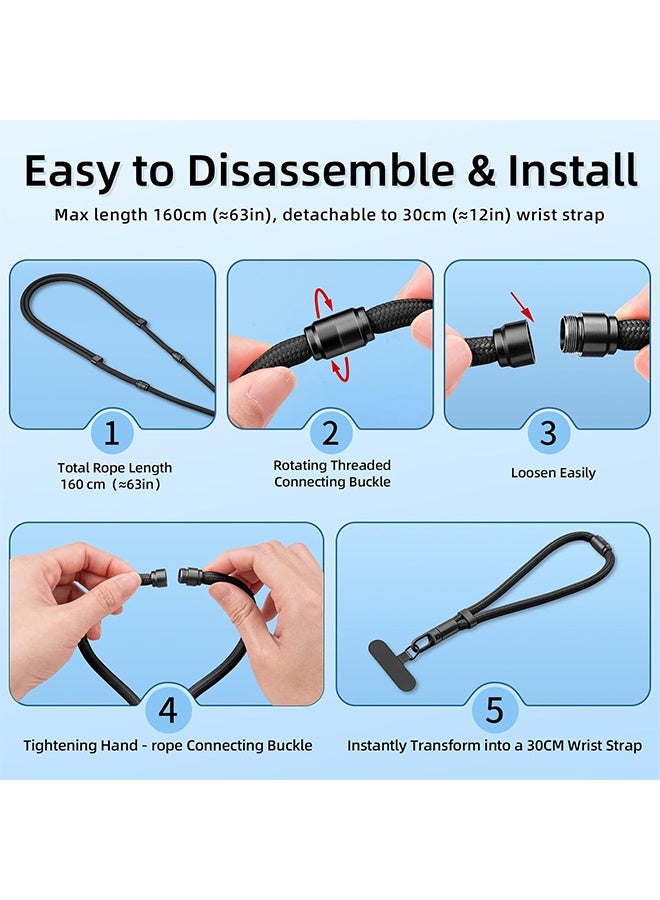 Easy to Disassemble & Install

Max length 160cm (≈63in), detachable to 30cm (≈12in) wrist strap

1

Total Rope Length 160 cm（≈63in）

2

Rotating Threaded Connecting Buckle

3

Loosen Easily

4

Tightening Hand - rope Connecting Buckle

5

Instantly Transform into a 30CM Wrist Strap