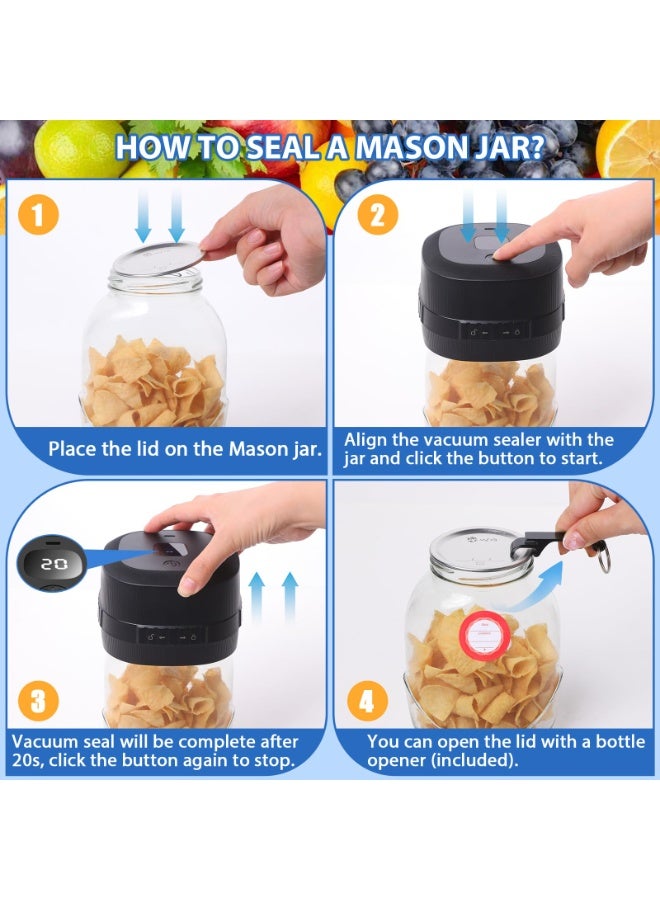 HOW TO SEAL A MASON JAR?

1

Place the lid on the Mason jar.

2

Align the vacuum sealer with the jar and click the button to start.

20

3

Vacuum seal will be complete after 20s, click the button again to stop.

4

You can open the lid with a bottle opener (included).