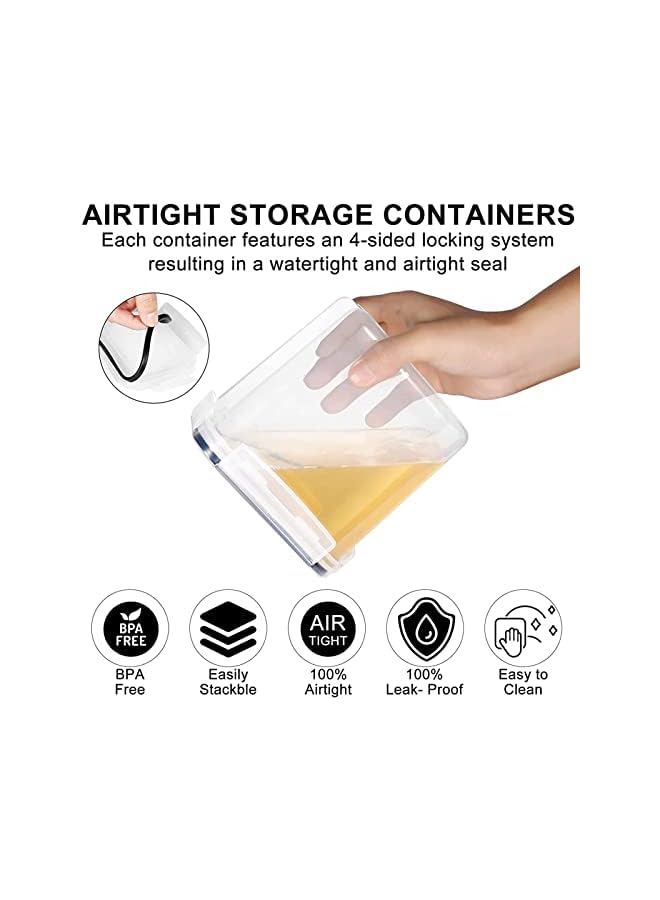 AIRTIGHT STORAGE CONTAINERS
Each container features an 4-sided locking system resulting in a watertight and airtight seal

BPA FREE
BPA Free

Easily Stackble

AIR TIGHT
100% Airtight

100% Leak- Proof

Easy to Clean