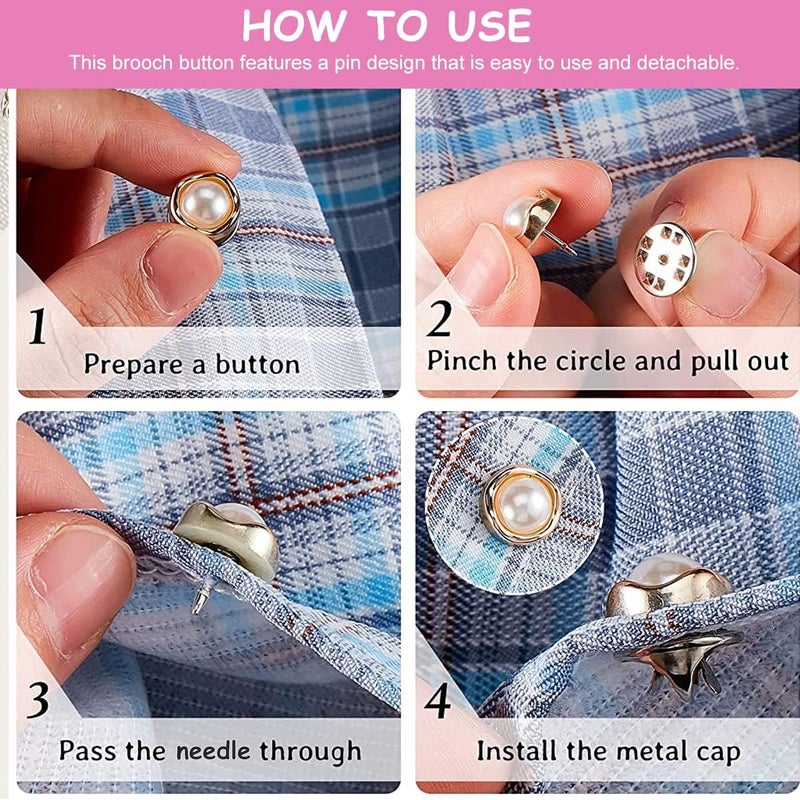 HOW TO USE

This brooch button features a pin design that is easy to use and detachable.

1
Prepare a button

2
Pinch the circle and pull out

3
Pass the needle through

4
Install the metal cap