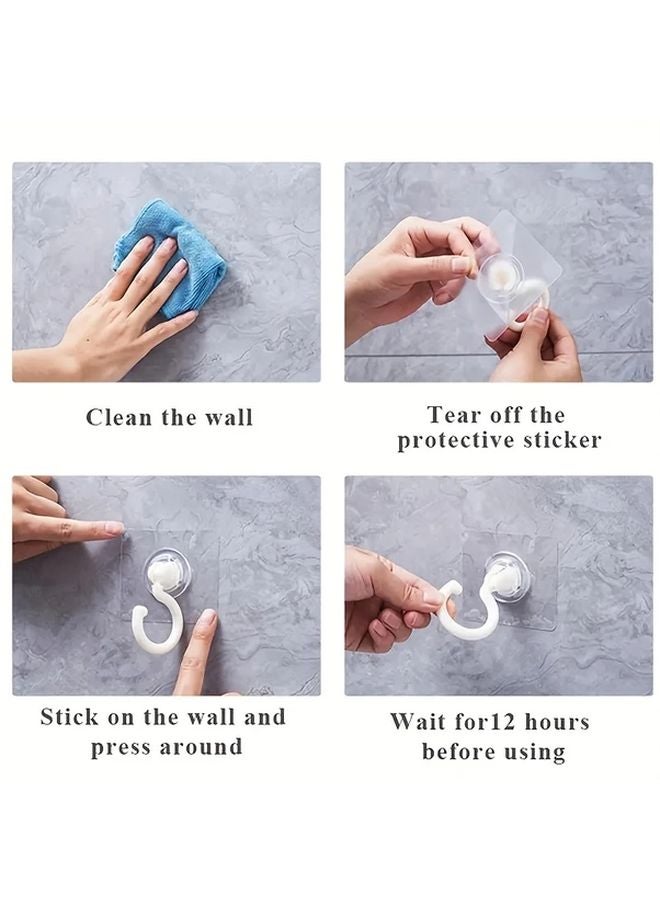 Clean the wall

Tear off the protective sticker

Stick on the wall and press around

Wait for12 hours before using