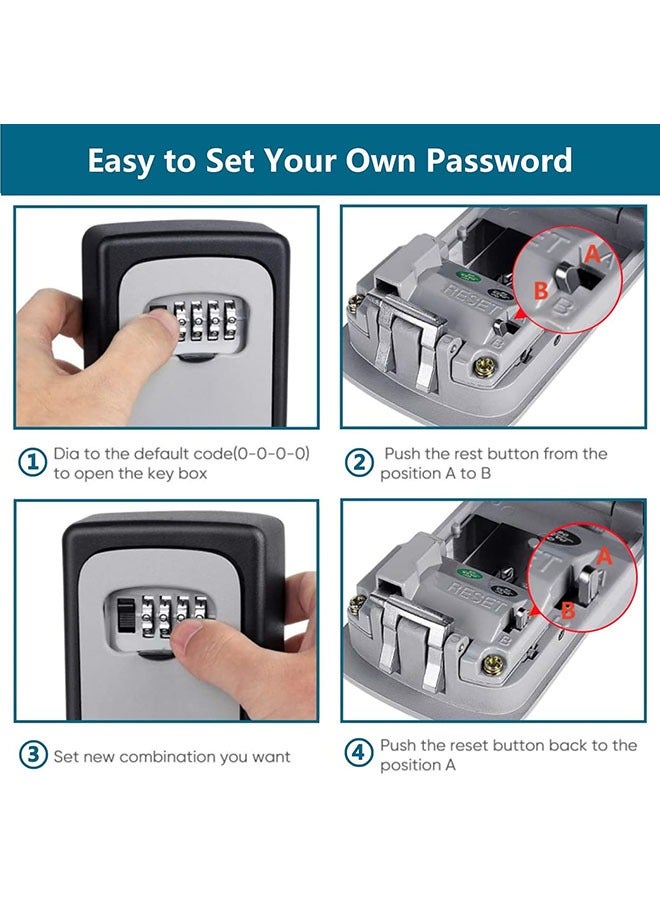 Easy to Set Your Own Password

RESET

A

B

B

1 Dia to the default code(0-0-0-0) to open the key box

2 Push the rest button from the position A to B

RESET

A

B

3 Set new combination you want

4 Push the reset button back to the position A