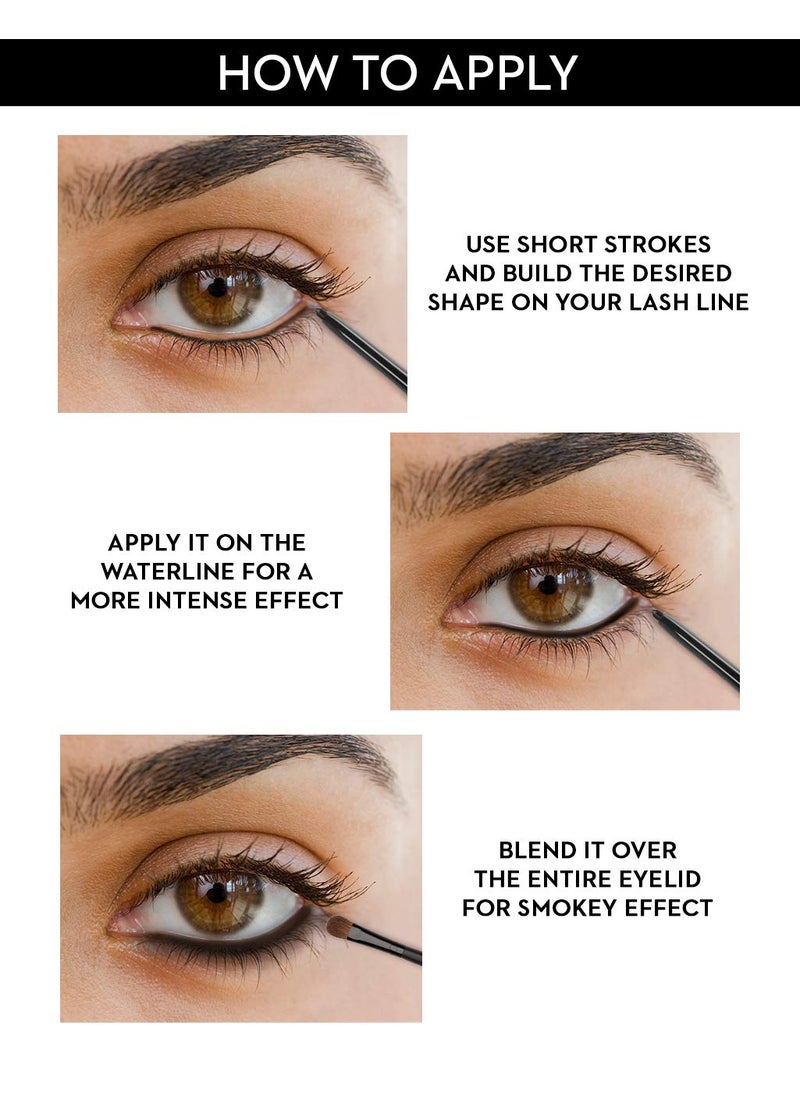 HOW TO APPLY

USE SHORT STROKES AND BUILD THE DESIRED SHAPE ON YOUR LASH LINE

APPLY IT ON THE WATERLINE FOR A MORE INTENSE EFFECT

BLEND IT OVER THE ENTIRE EYELID FOR SMOKEY EFFECT