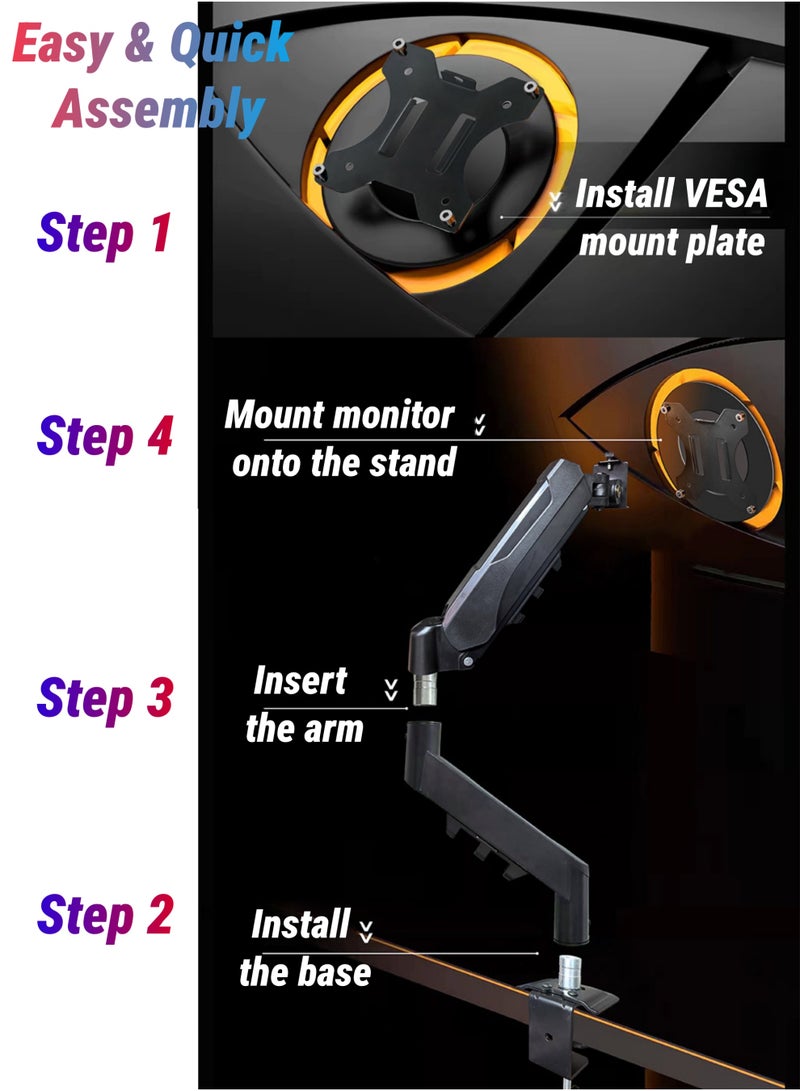 Easy & Quick Assembly

Step 1

Install VESA mount plate

Step 4

Mount monitor onto the stand

Step 3

Insert the arm

Step 2

Install the base