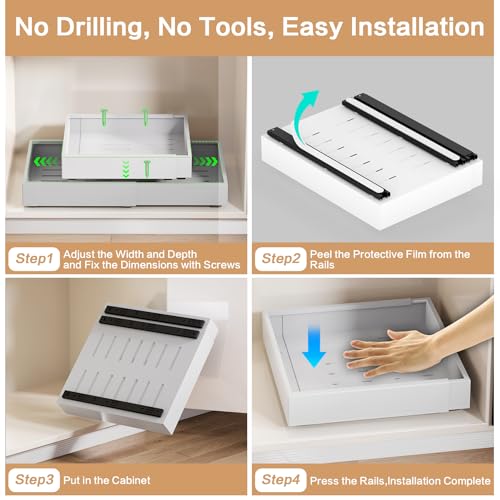 No Drilling, No Tools, Easy Installation

Step1 Adjust the Width and Depth and Fix the Dimensions with Screws

Step2 Peel the Protective Film from the Rails

Step3 Put in the Cabinet

Step4 Press the Rails,Installation Complete