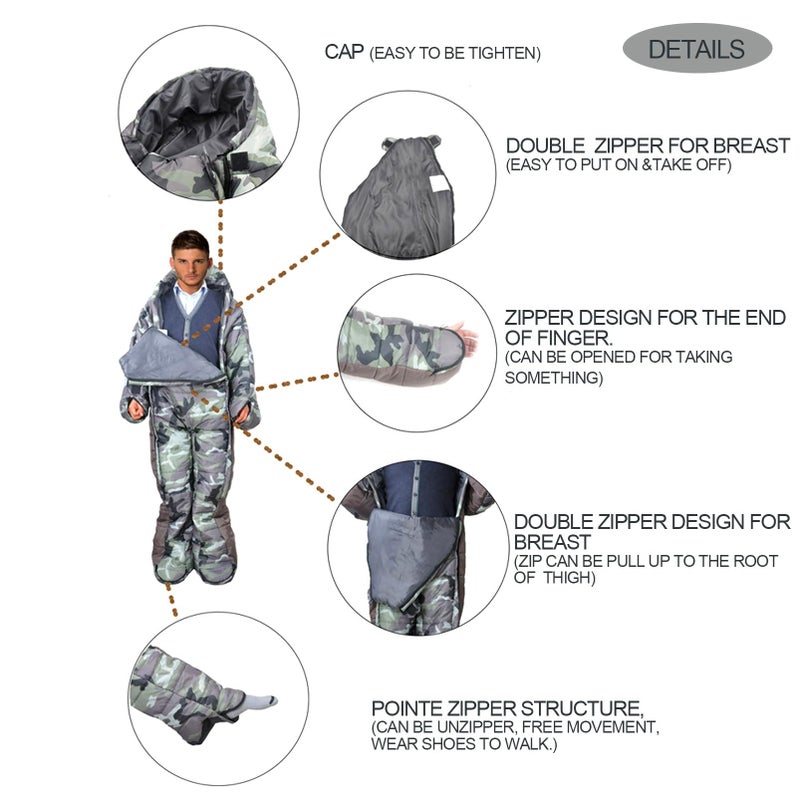 CAP (EASY TO BE TIGHTEN)

DETAILS

DOUBLE ZIPPER FOR BREAST
(EASY TO PUT ON &TAKE OFF)

ZIPPER DESIGN FOR THE END OF FINGER.
(CAN BE OPENED FOR TAKING SOMETHING)

DOUBLE ZIPPER DESIGN FOR BREAST
(ZIP CAN BE PULL UP TO THE ROOT OF THIGH)

POINTE ZIPPER STRUCTURE,
(CAN BE UNZIPPER, FREE MOVEMENT, WEAR SHOES TO WALK.)