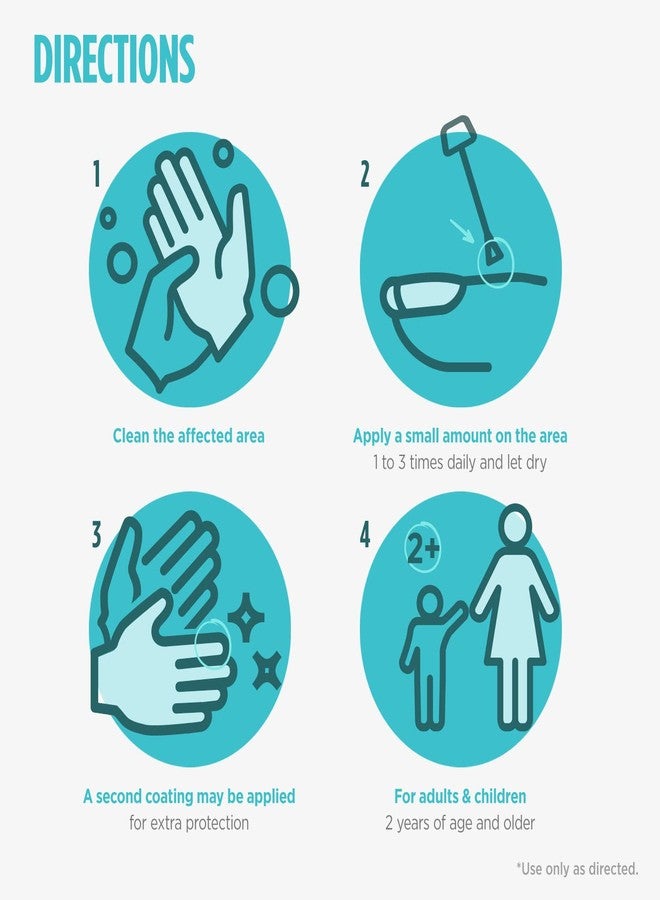 DIRECTIONS

1

Clean the affected area

2

Apply a small amount on the area
1 to 3 times daily and let dry

3

A second coating may be applied
for extra protection

4

2+

For adults & children
2 years of age and older

*Use only as directed.