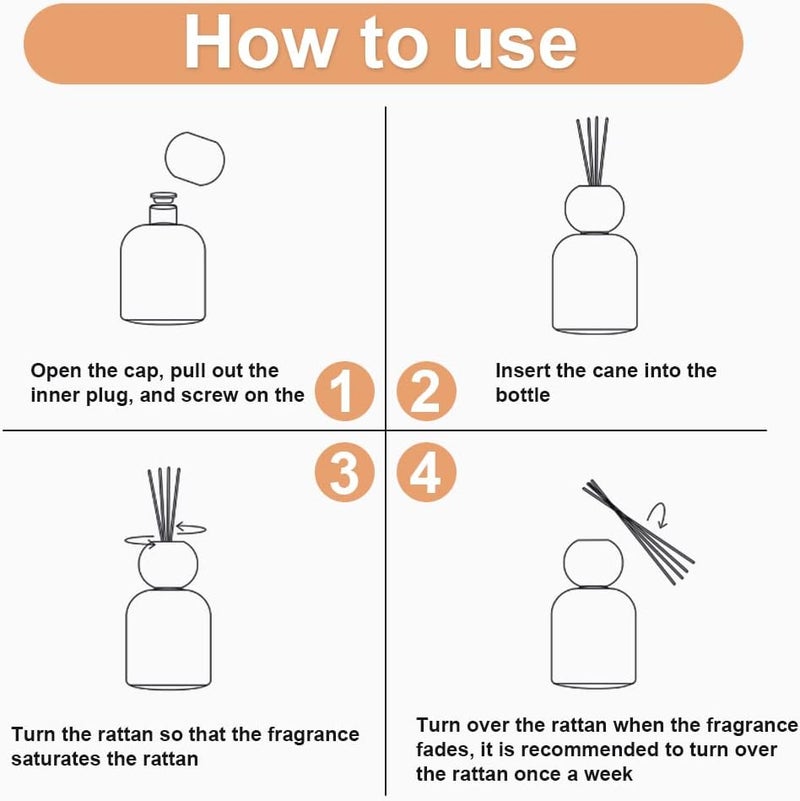 How to use

Open the cap, pull out the inner plug, and screw on the

1

2

Insert the cane into the bottle

3

4

Turn the rattan so that the fragrance saturates the rattan

Turn over the rattan when the fragrance fades, it is recommended to turn over the rattan once a week