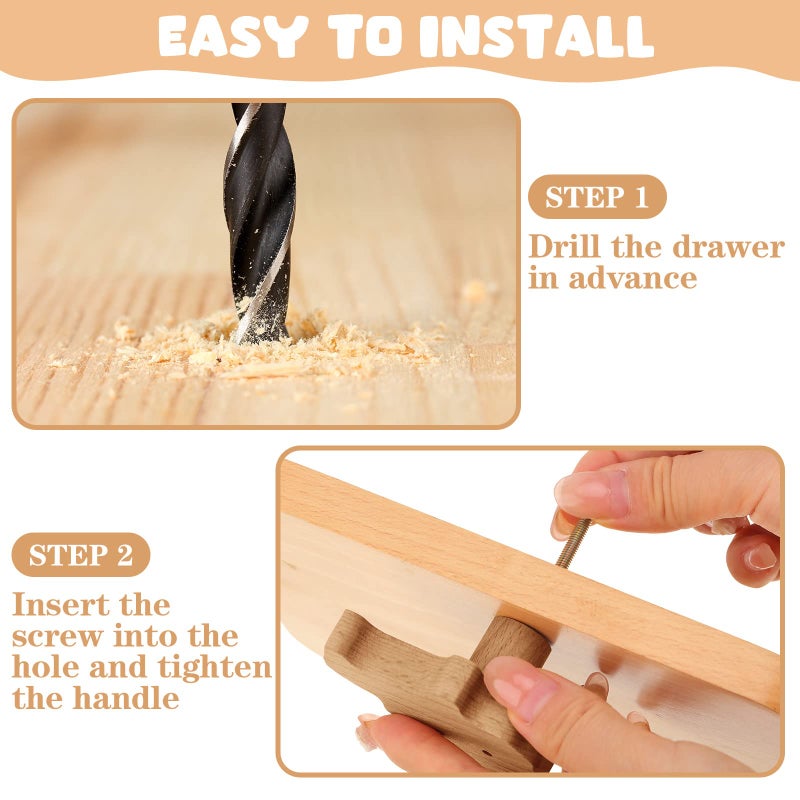 EASY TO INSTALL

STEP 1

Drill the drawer in advance

STEP 2

Insert the screw into the hole and tighten the handle