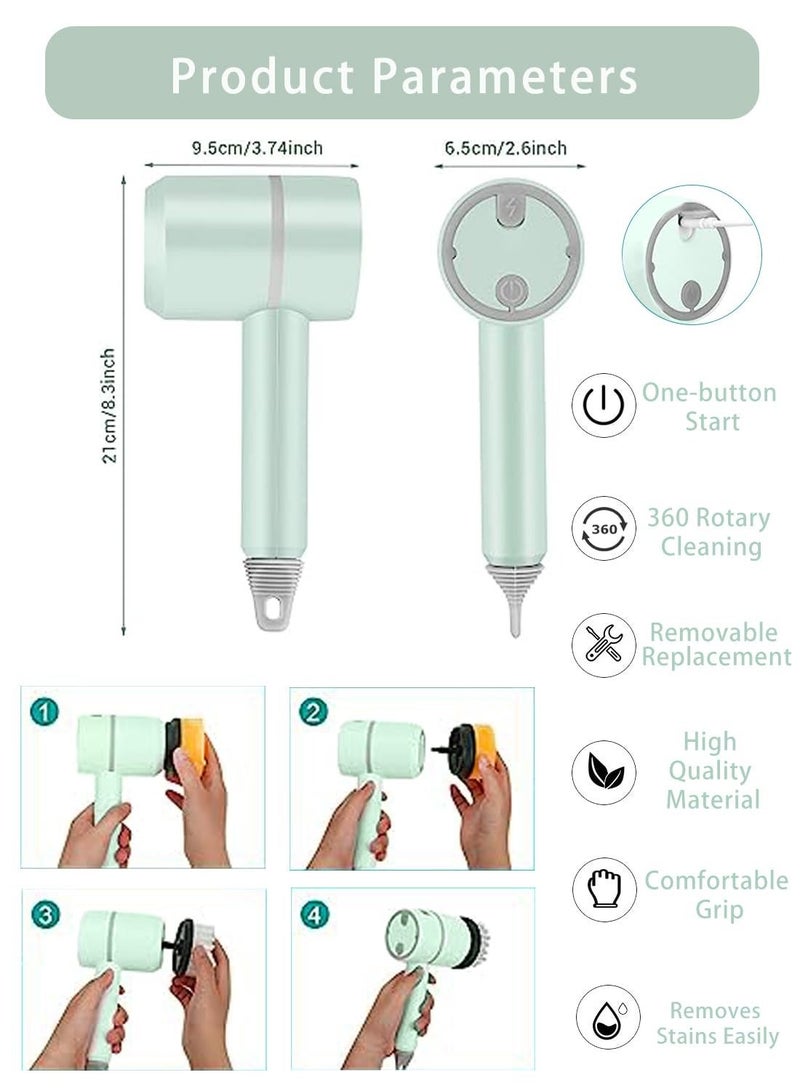 Product Parameters

9.5cm/3.74inch

6.5cm/2.6inch

21cm/8.3inch

One-button Start

360

360 Rotary Cleaning

Removable Replacement

High Quality Material

Comfortable Grip

Removes Stains Easily

1

2

3

4