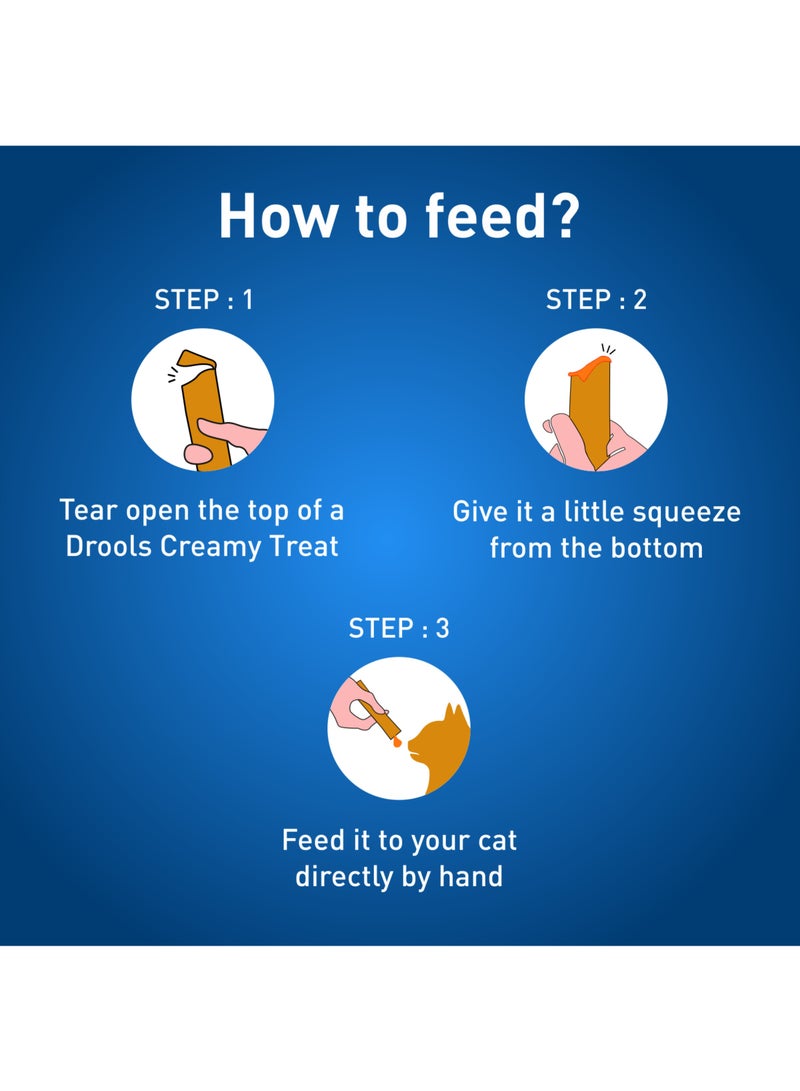 How to feed?

STEP : 1

Tear open the top of a Drools Creamy Treat

STEP : 2

Give it a little squeeze from the bottom

STEP : 3

Feed it to your cat directly by hand