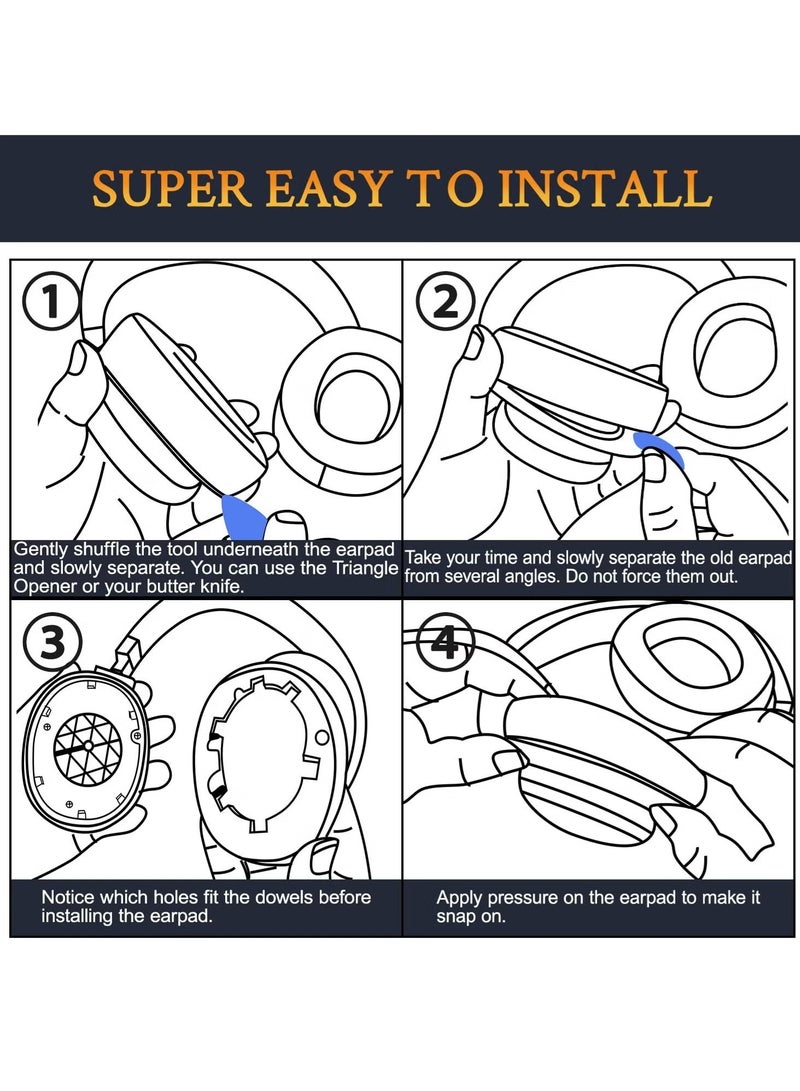 SUPER EASY TO INSTALL

1

Gently shuffle the tool underneath the earpad and slowly separate. You can use the Triangle Opener or your butter knife.

2

Take your time and slowly separate the old earpad from several angles. Do not force them out.

3

Notice which holes fit the dowels before installing the earpad.

4

Apply pressure on the earpad to make it snap on.