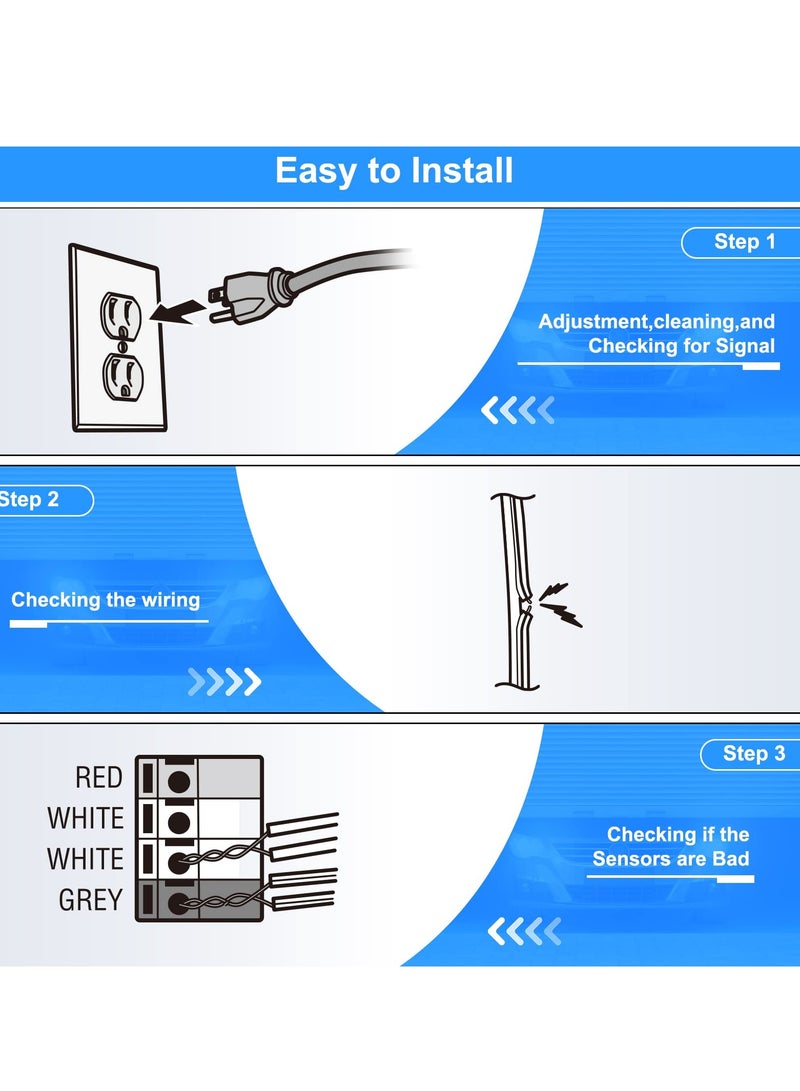 Easy to Install

Step 1

Adjustment,cleaning,and Checking for Signal

Step 2

Checking the wiring

RED
WHITE
WHITE
GREY

Step 3

Checking if the Sensors are Bad