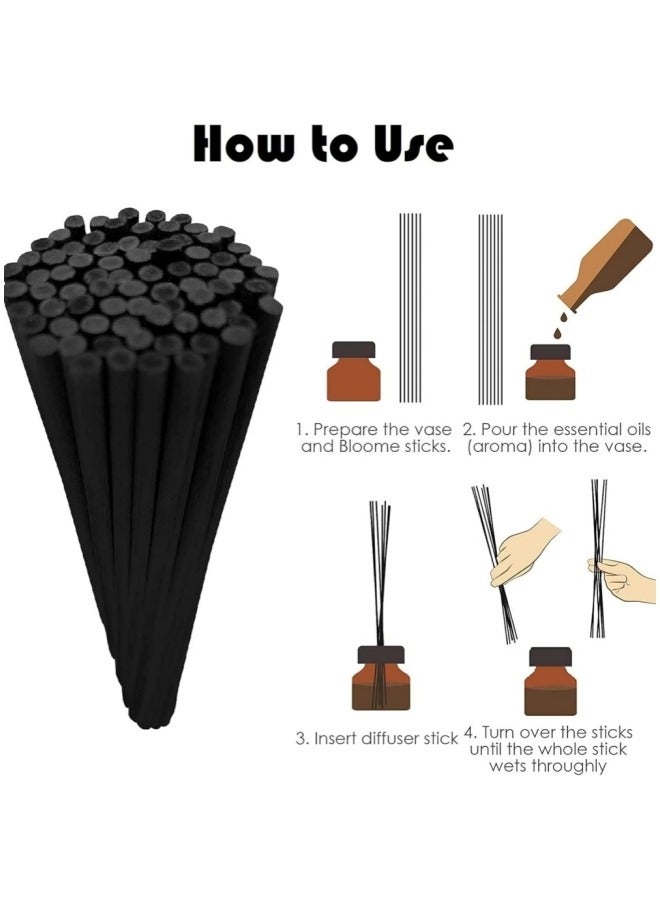 How to Use

1. Prepare the vase and Bloome sticks.

2. Pour the essential oils (aroma) into the vase.

3. Insert diffuser stick

4. Turn over the sticks until the whole stick wets throughly