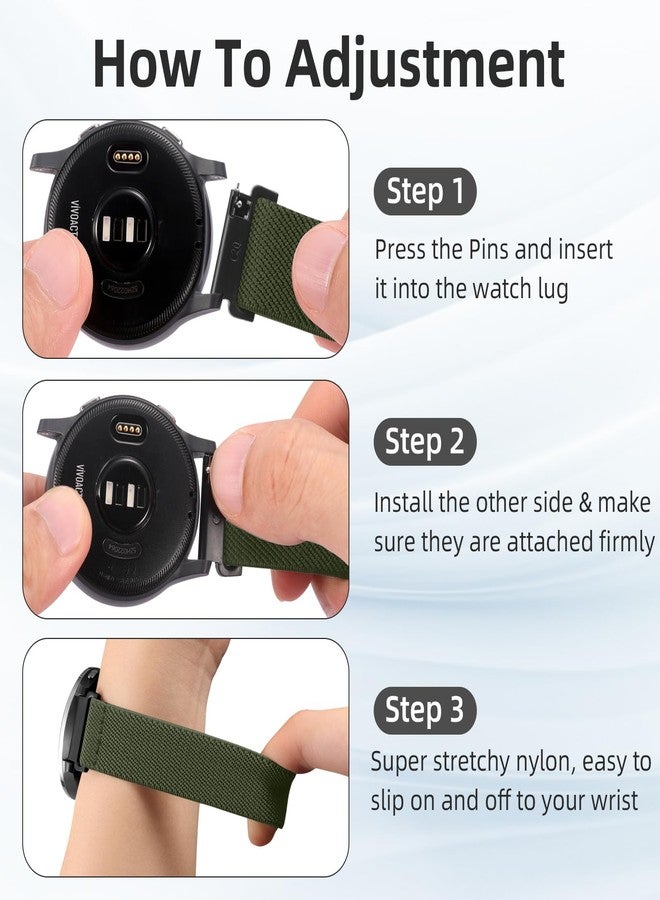 How To Adjustment

VIVOACT

Step 1

Press the Pins and insert it into the watch lug

VIVOAC

Step 2

Install the other side & make sure they are attached firmly

Step 3

Super stretchy nylon, easy to slip on and off to your wrist