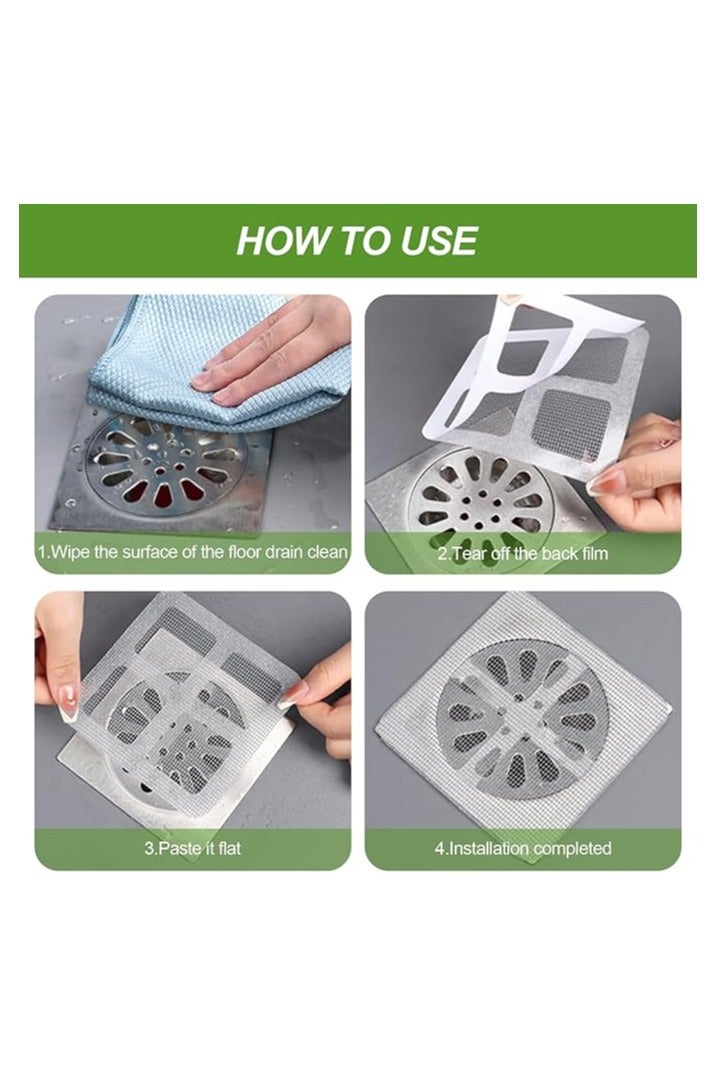 HOW TO USE

1.Wipe the surface of the floor drain clean

2.Tear off the back film

3.Paste it flat

4.Installation completed