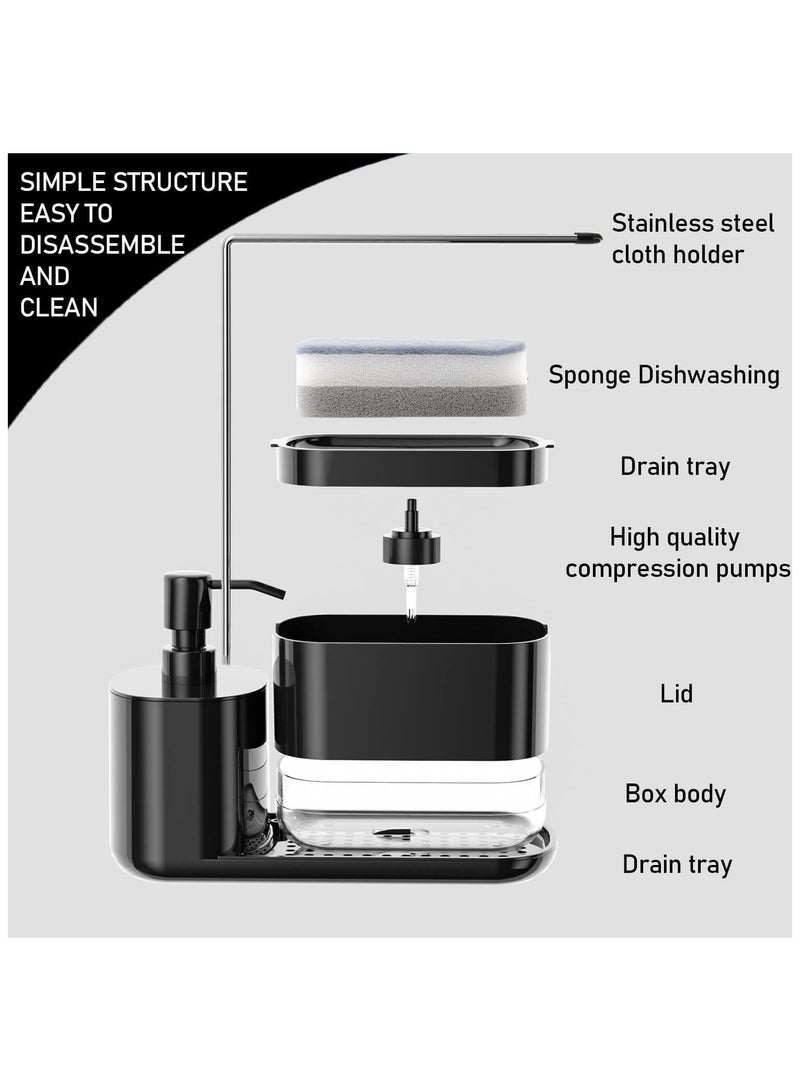 SIMPLE STRUCTURE
EASY TO
DISASSEMBLE
AND
CLEAN

Stainless steel cloth holder

Sponge Dishwashing

Drain tray

High quality compression pumps

Lid

Box body

Drain tray