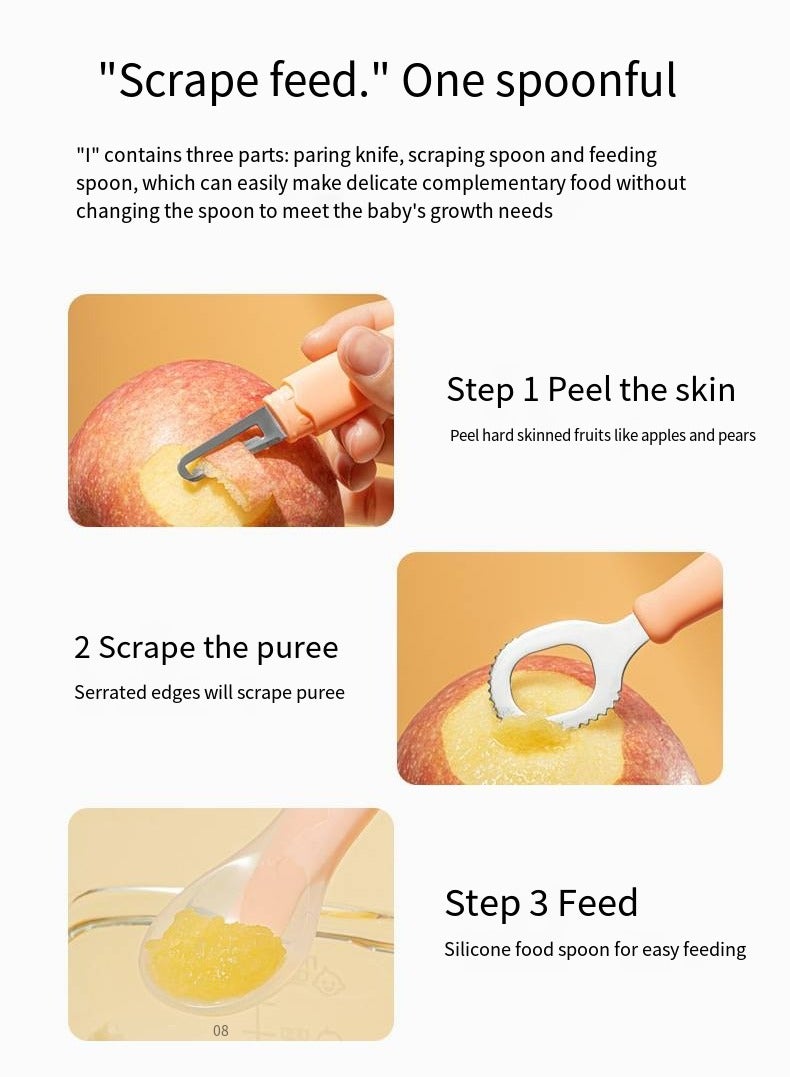 "Scrape feed." One spoonful

"I" contains three parts: paring knife, scraping spoon and feeding spoon, which can easily make delicate complementary food without changing the spoon to meet the baby's growth needs

Step 1 Peel the skin

Peel hard skinned fruits like apples and pears

2 Scrape the puree

Serrated edges will scrape puree

Step 3 Feed

Silicone food spoon for easy feeding

08