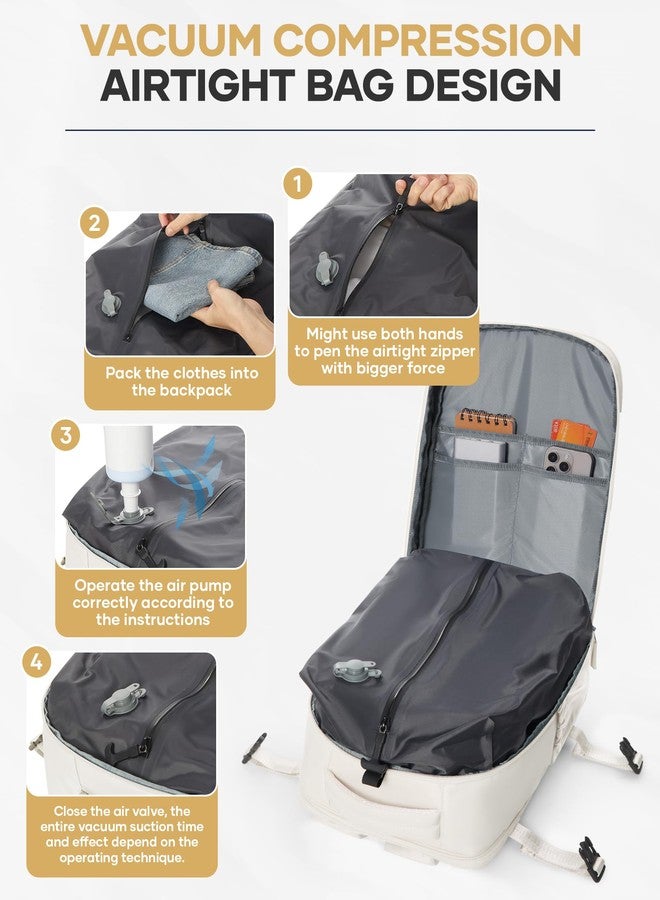 VACUUM COMPRESSION
AIRTIGHT BAG DESIGN

1

Might use both hands to pen the airtight zipper with bigger force

2

Pack the clothes into the backpack

3

Operate the air pump correctly according to the instructions

4

Close the air valve, the entire vacuum suction time and effect depend on the operating technique.