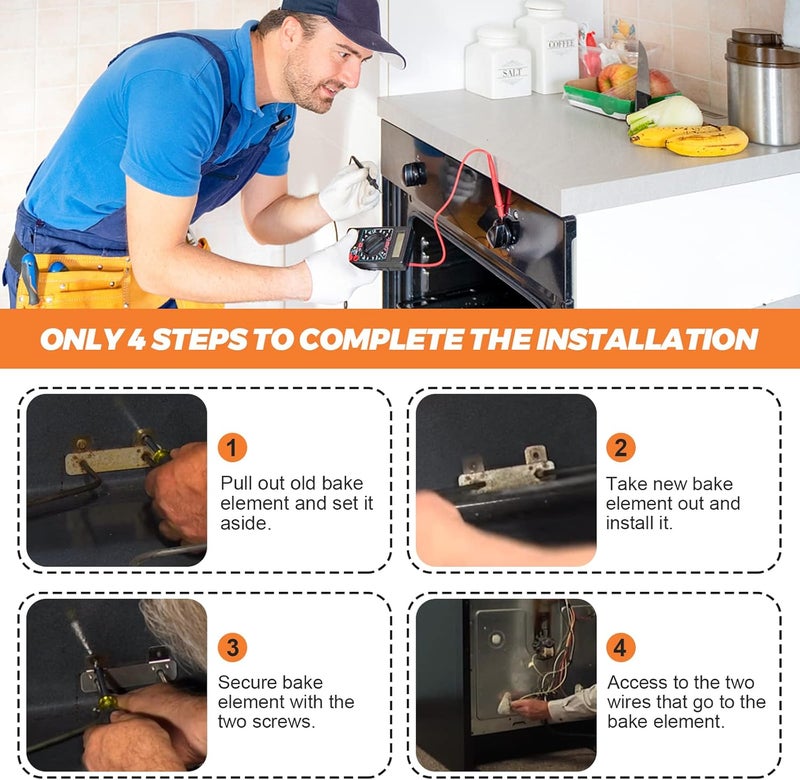 COFFEE

SALT

ONLY 4 STEPS TO COMPLETE THE INSTALLATION

1
Pull out old bake element and set it aside.

2
Take new bake element out and install it.

3
Secure bake element with the two screws.

4
Access to the two wires that go to the bake element.