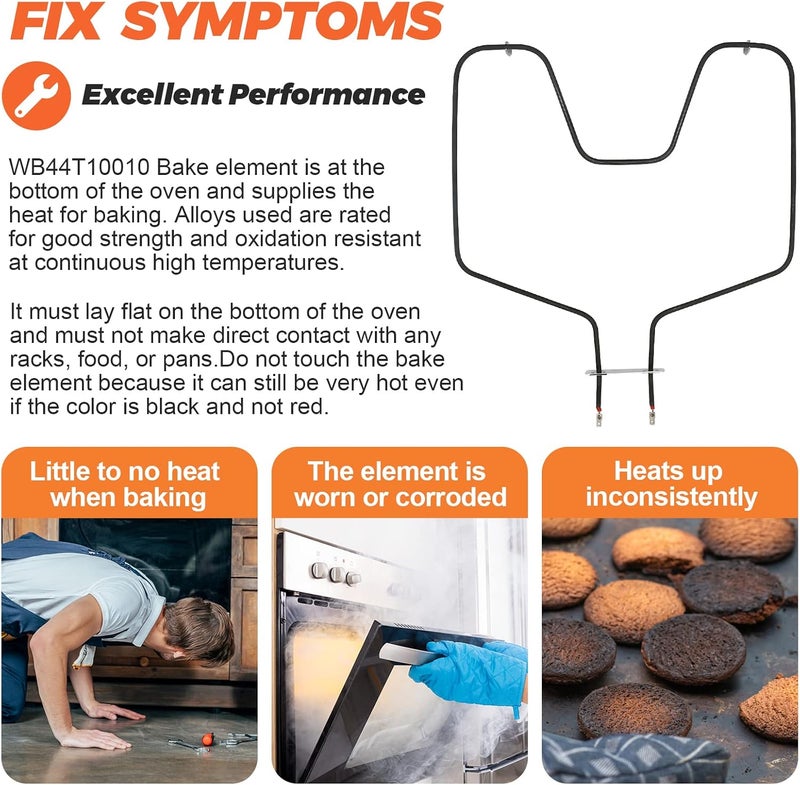 FIX SYMPTOMS

Excellent Performance

WB44T10010 Bake element is at the bottom of the oven and supplies the heat for baking. Alloys used are rated for good strength and oxidation resistant at continuous high temperatures.

It must lay flat on the bottom of the oven and must not make direct contact with any racks, food, or pans.Do not touch the bake element because it can still be very hot even if the color is black and not red.

Little to no heat when baking

The element is worn or corroded

Heats up inconsistently