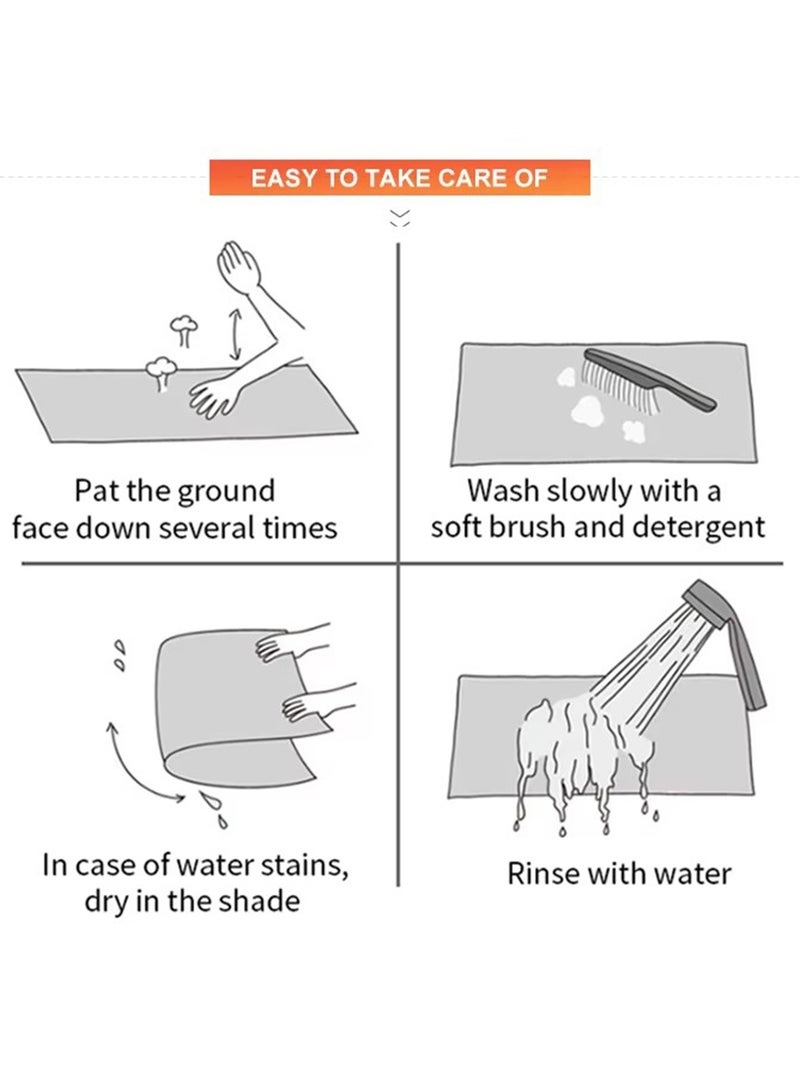 EASY TO TAKE CARE OF

Pat the ground face down several times

Wash slowly with a soft brush and detergent

In case of water stains, dry in the shade

Rinse with water