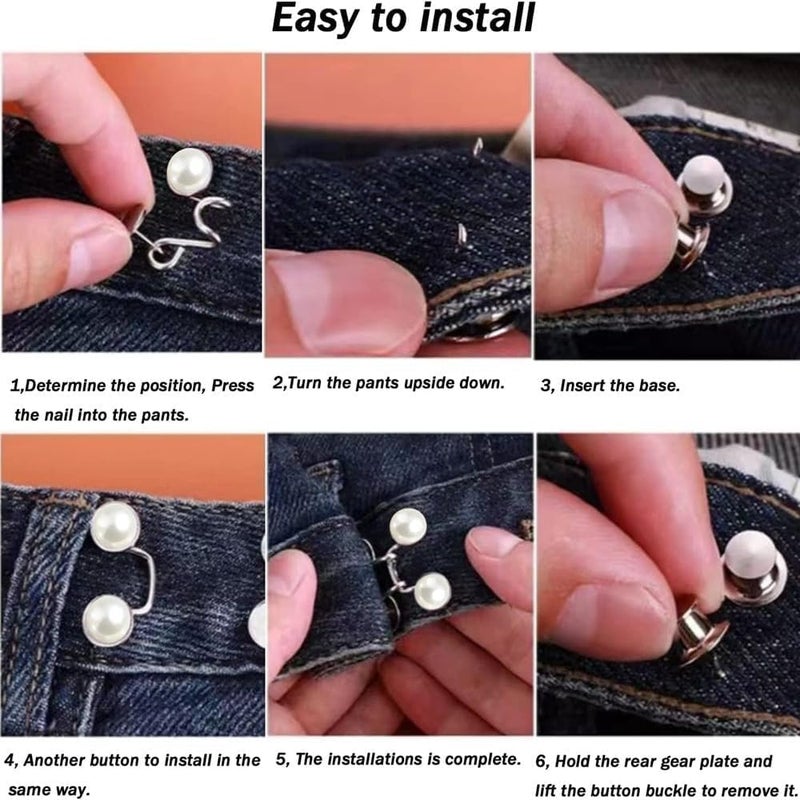 Easy to install

1,Determine the position, Press the nail into the pants.

2,Turn the pants upside down.

3, Insert the base.

4, Another button to install in the same way.

5, The installations is complete.

6, Hold the rear gear plate and lift the button buckle to remove it.