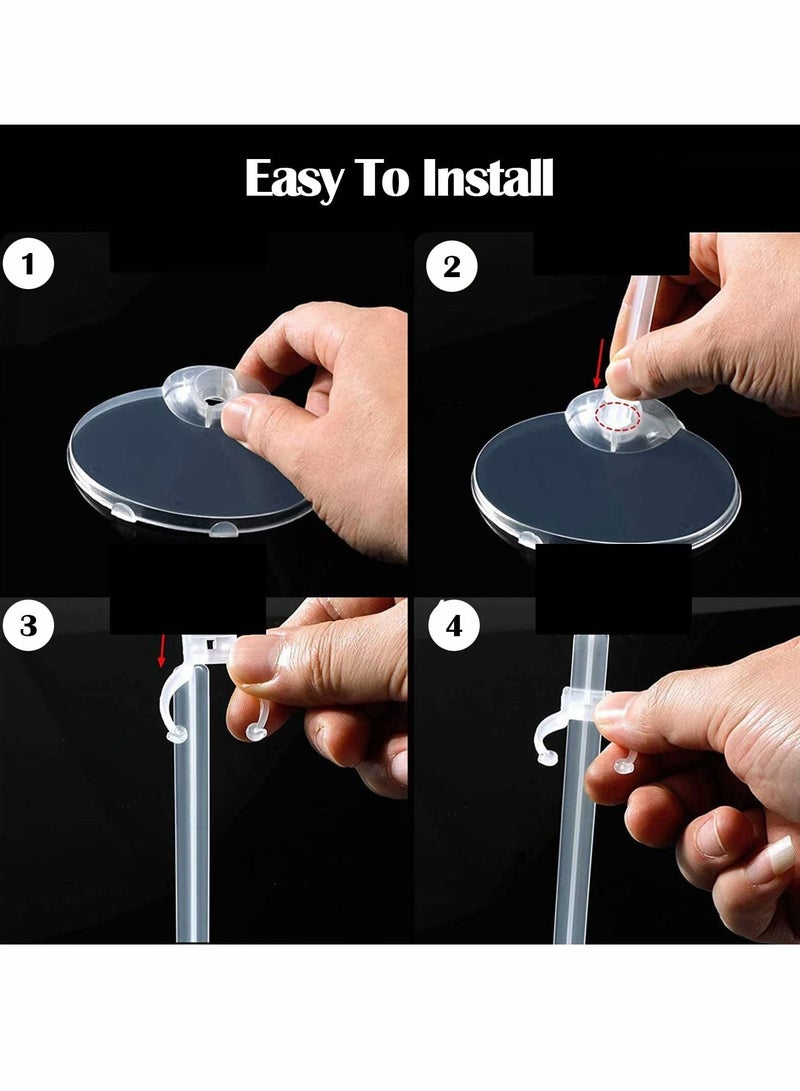 Easy To Install

1

2

3

4