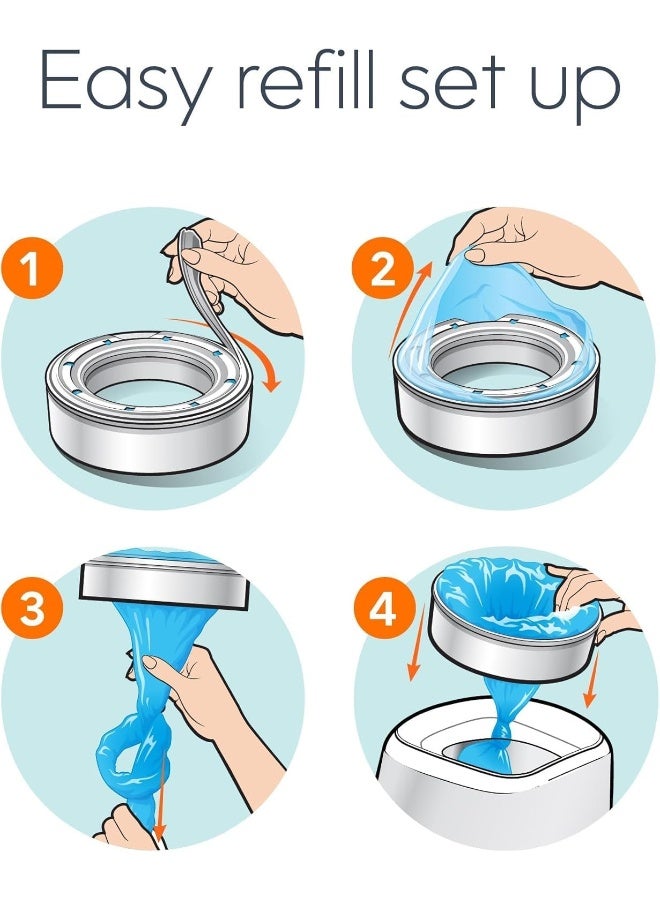 Easy refill set up

1

2

3

4