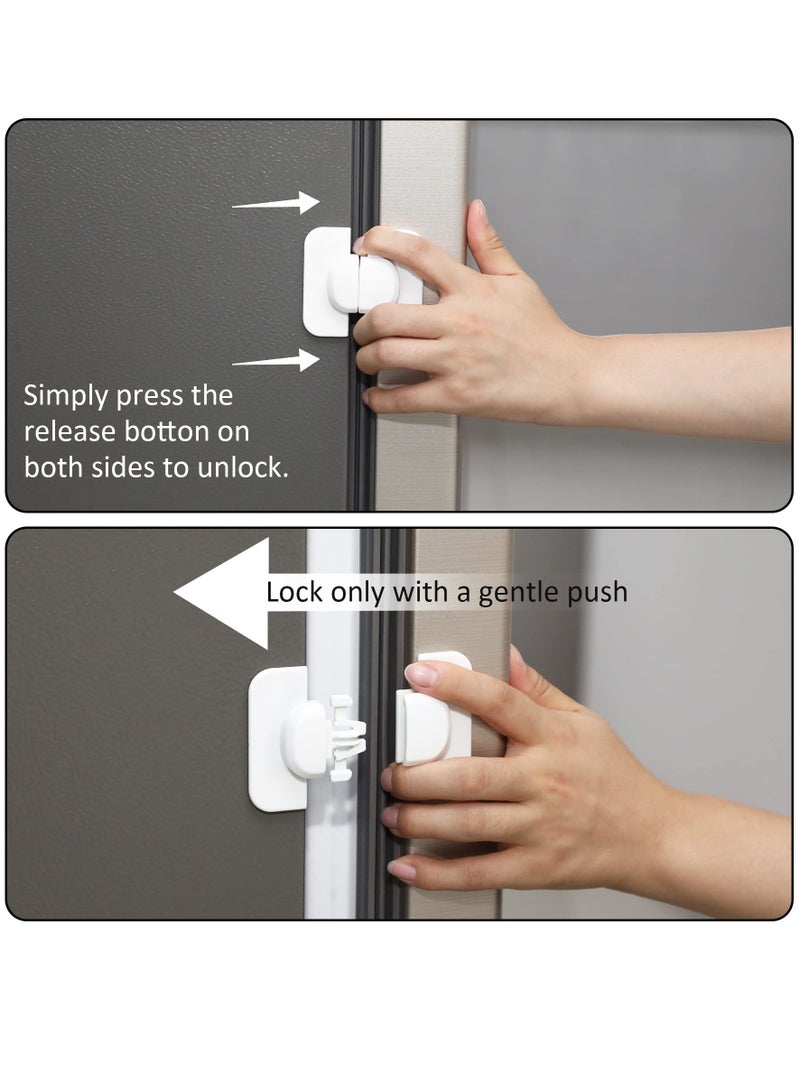 Simply press the release botton on both sides to unlock.

Lock only with a gentle push