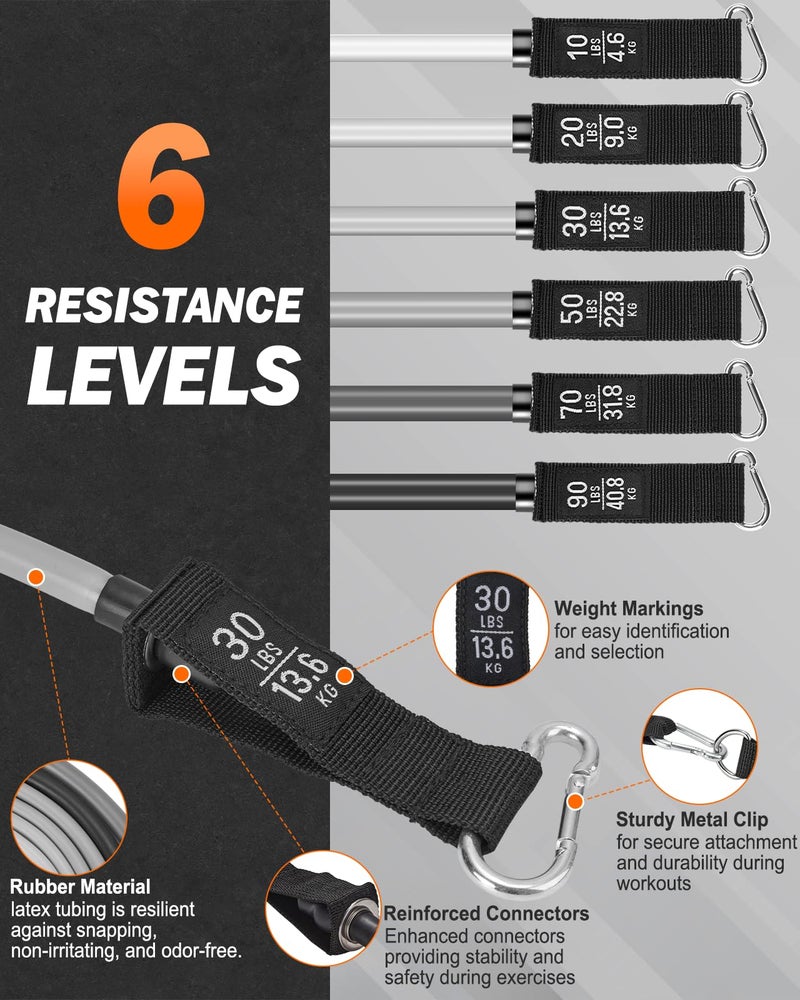 6
RESISTANCE LEVELS

10 LBS 4.6 KG
20 LBS 9.0 KG
30 LBS 13.6 KG
50 LBS 22.8 KG
70 LBS 31.8 KG
90 LBS 40.8 KG

30 LBS 13.6 KG

30 LBS 13.6 KG

Weight Markings
for easy identification and selection

Sturdy Metal Clip
for secure attachment and durability during workouts

Rubber Material
latex tubing is resilient against snapping, non-irritating, and odor-free.

Reinforced Connectors
Enhanced connectors providing stability and safety during exercises