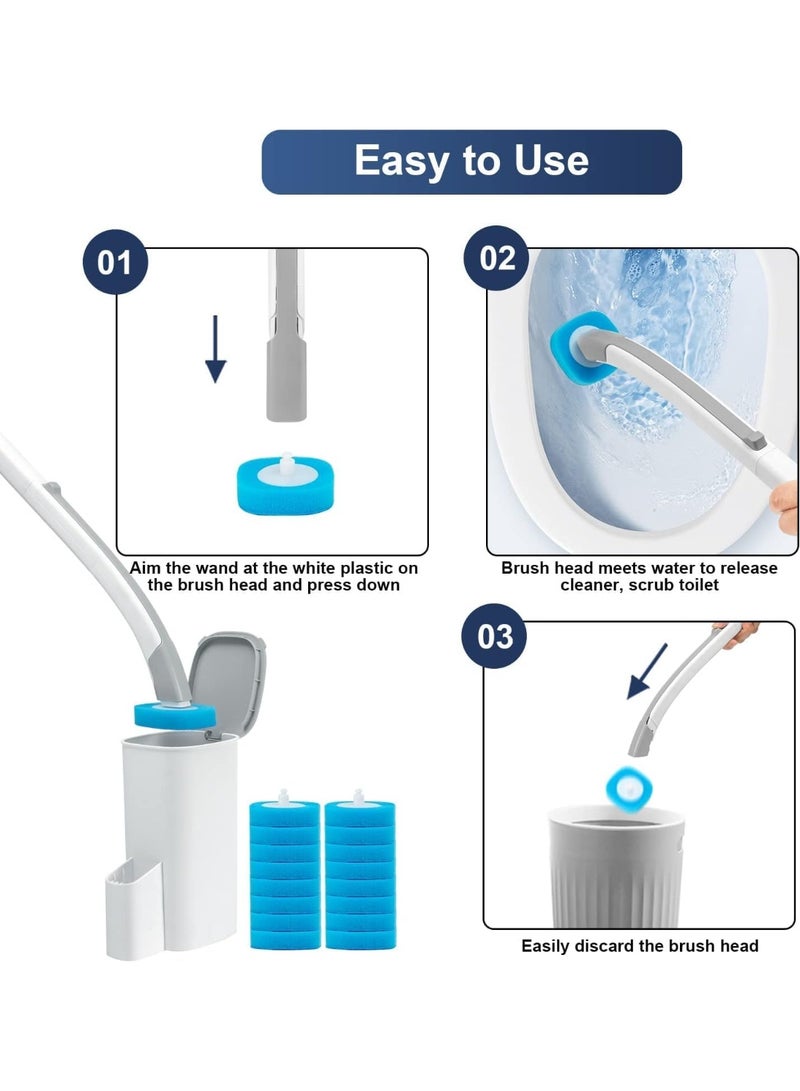 Easy to Use

01

Aim the wand at the white plastic on the brush head and press down

02

Brush head meets water to release cleaner, scrub toilet

03

Easily discard the brush head