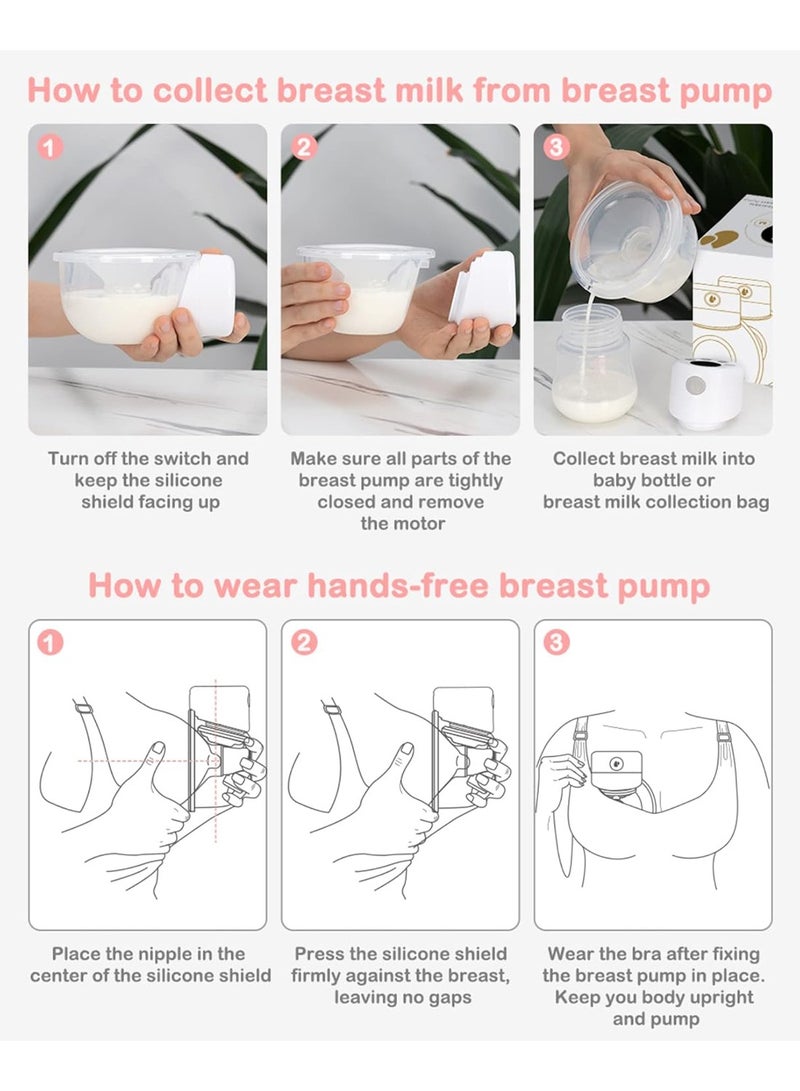 How to collect breast milk from breast pump

1

Turn off the switch and keep the silicone shield facing up

2

Make sure all parts of the breast pump are tightly closed and remove the motor

3

Collect breast milk into baby bottle or breast milk collection bag

How to wear hands-free breast pump

1

Place the nipple in the center of the silicone shield

2

Press the silicone shield firmly against the breast, leaving no gaps

3

Wear the bra after fixing the breast pump in place. Keep you body upright and pump