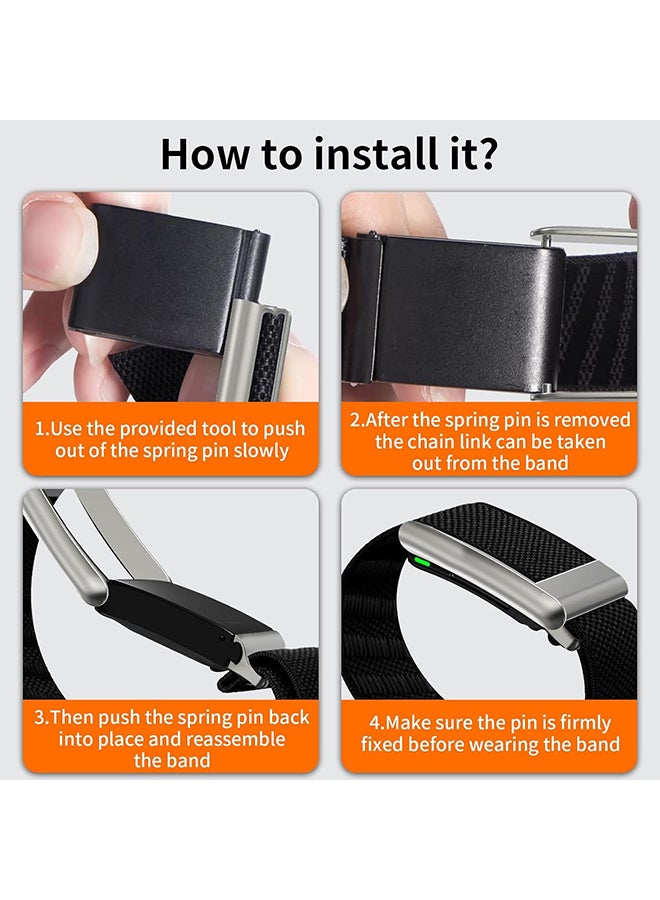 How to install it?

1.Use the provided tool to push out of the spring pin slowly

2.After the spring pin is removed the chain link can be taken out from the band

3.Then push the spring pin back into place and reassemble the band

4.Make sure the pin is firmly fixed before wearing the band